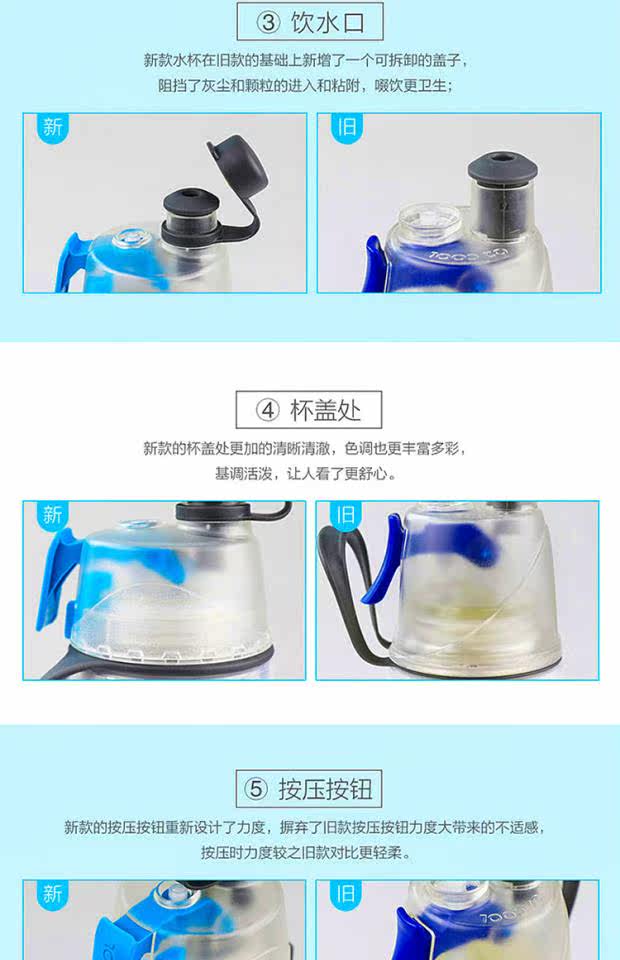 ③ 饮水口

新款水杯在旧款的基础上新增了一个可拆卸的盖子，阻挡了灰尘和颗粒的进入和粘附，啜饮更卫生；

新

旧

④ 杯盖处

新款的杯盖处更加的清晰清澈，色调也更丰富多彩，基调活泼，让人看了更舒心。

新

旧

⑤ 按压按钮

新款的按压按钮重新设计了力度，摒弃了旧款按压按钮力度大带来的不适感，按压时力度较之旧款对比更轻柔。

新

旧