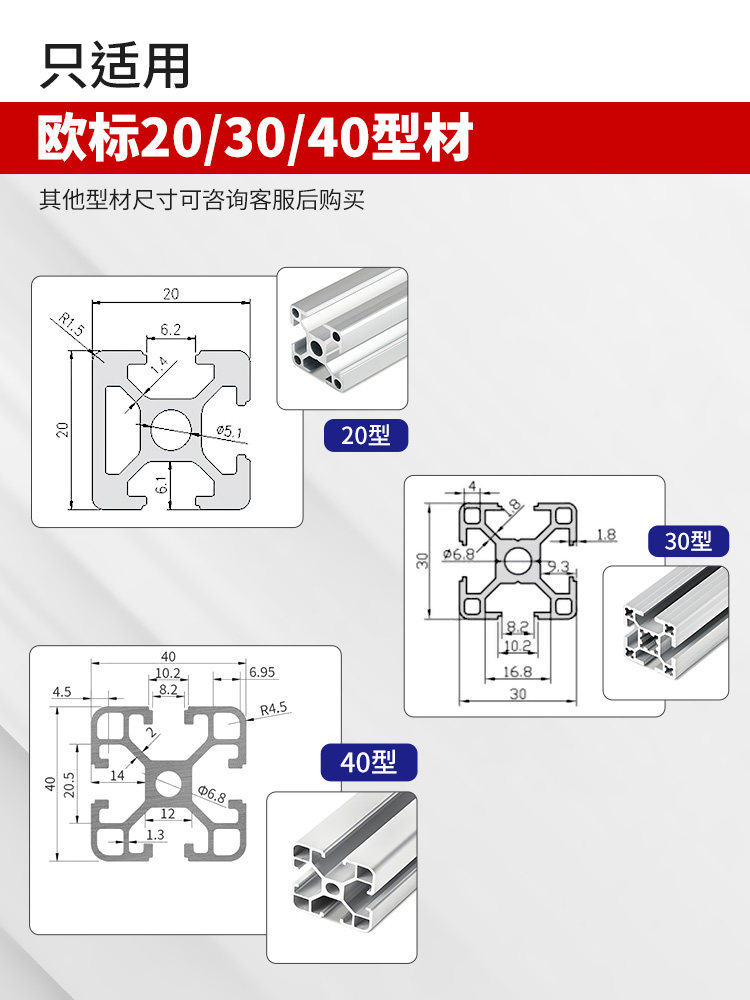 只适用

欧标20/30/40型材

其他型材尺寸可咨询客服后购买

20
R1.5
6.2
1.4
20
Ø5.1
6.1

20型

4
1.8
1.8
30
Ø6.8
9.3
8.2
10.2
16.8
30

30型

40
10.2
6.95
4.5
8.2
R4.5
2
40
20.5
14
Ø6.8
12
1.3

40型