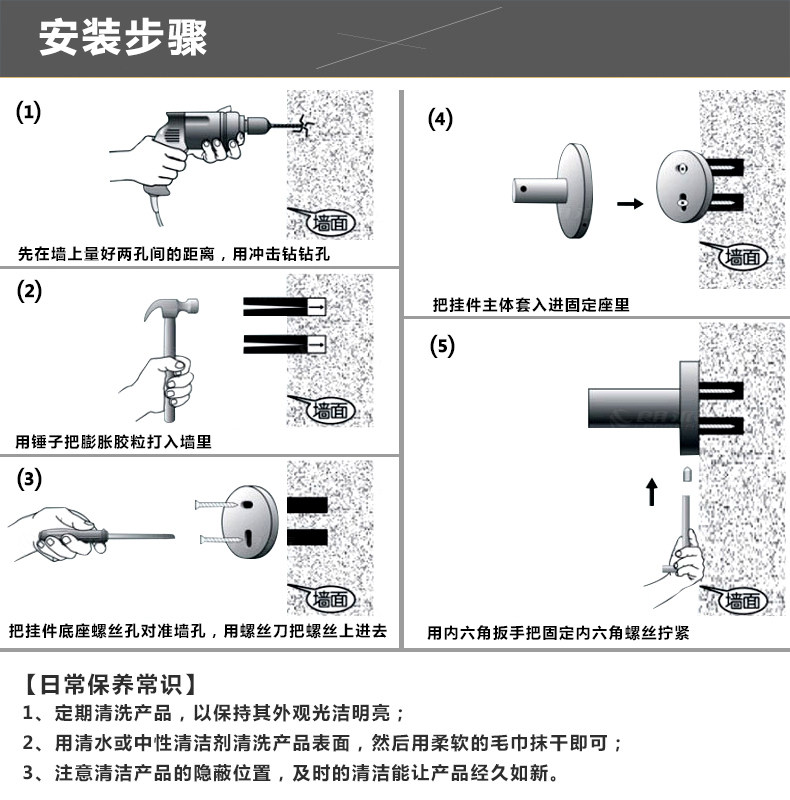 安装步骤

(1)

墙面

先在墙上量好两孔间的距离，用冲击钻钻孔

(2)

墙面

用锤子把膨胀胶粒打入墙里

(3)

墙面

把挂件底座螺丝孔对准墙孔，用螺丝刀把螺丝上进去

(4)

墙面

把挂件主体套入进固定座里

(5)

墙面

用内六角扳手把固定内六角螺丝拧紧

【日常保养常识】

1、定期清洗产品，以保持其外观光洁明亮；

2、用清水或中性清洁剂清洗产品表面，然后用柔软的毛巾抹干即可；

3、注意清洁产品的隐蔽位置，及时的清洁能让产品经久如新。