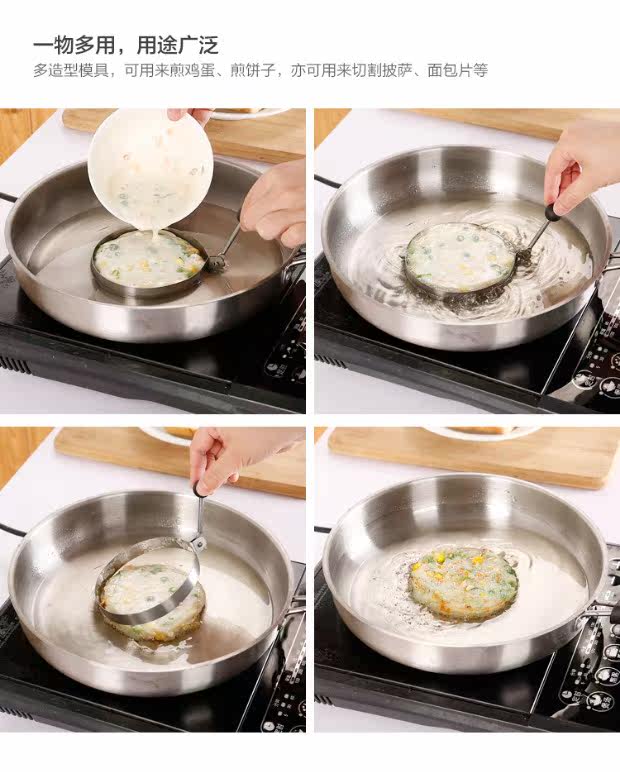 一物多用，用途广泛

多造型模具，可用来煎鸡蛋、煎饼子，亦可用来切割披萨、面包片等