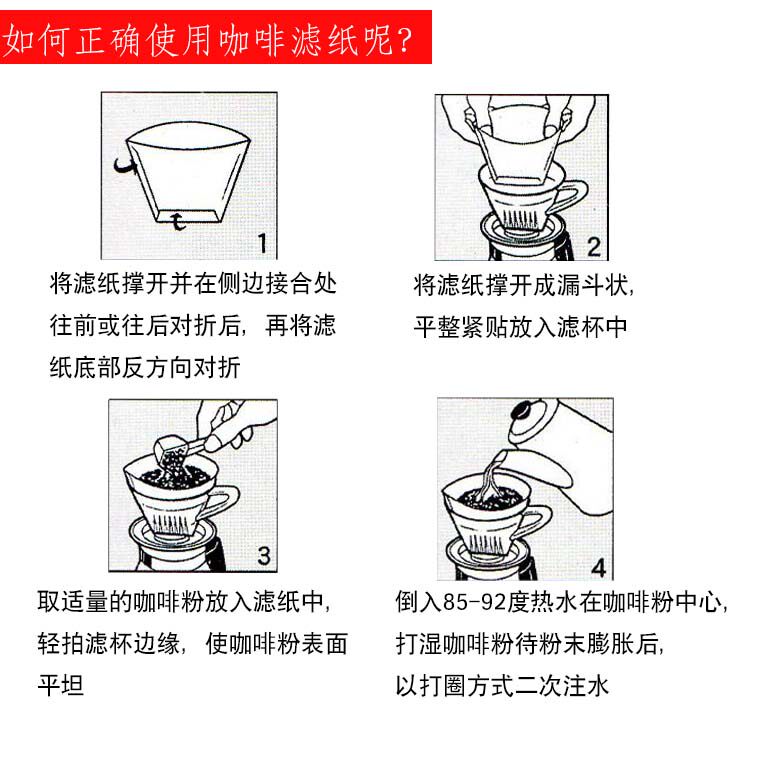 如何正确使用咖啡滤纸呢?

1

将滤纸撑开并在侧边接合处往前或往后对折后，再将滤纸底部反方向对折

2

将滤纸撑开成漏斗状，平整紧贴放入滤杯中

3

取适量的咖啡粉放入滤纸中，轻拍滤杯边缘，使咖啡粉表面平坦

4

倒入85-92度热水在咖啡粉中心，打湿咖啡粉待粉末膨胀后，以打圈方式二次注水