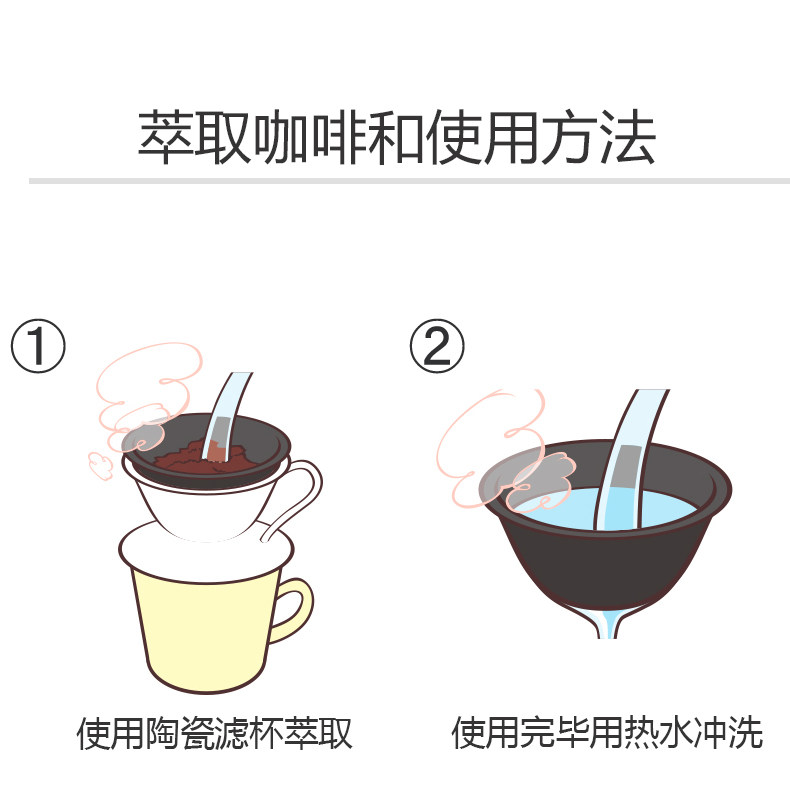 萃取咖啡和使用方法

①

使用陶瓷滤杯萃取

②

使用完毕用热水冲洗