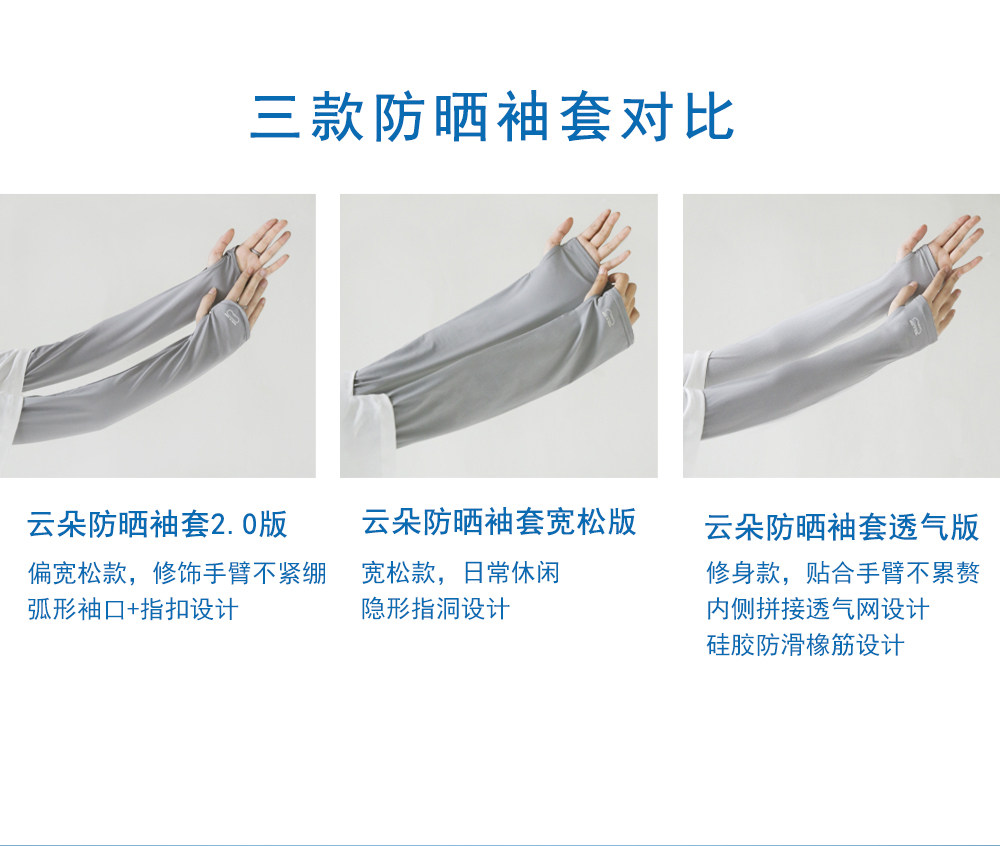 三款防晒袖套对比

云朵防晒袖套2.0版

偏宽松款，修饰手臂不紧绷
弧形袖口+指扣设计

云朵防晒袖套宽松版

宽松款，日常休闲
隐形指洞设计

云朵防晒袖套透气版

修身款，贴合手臂不累赘
内侧拼接透气网设计
硅胶防滑橡筋设计