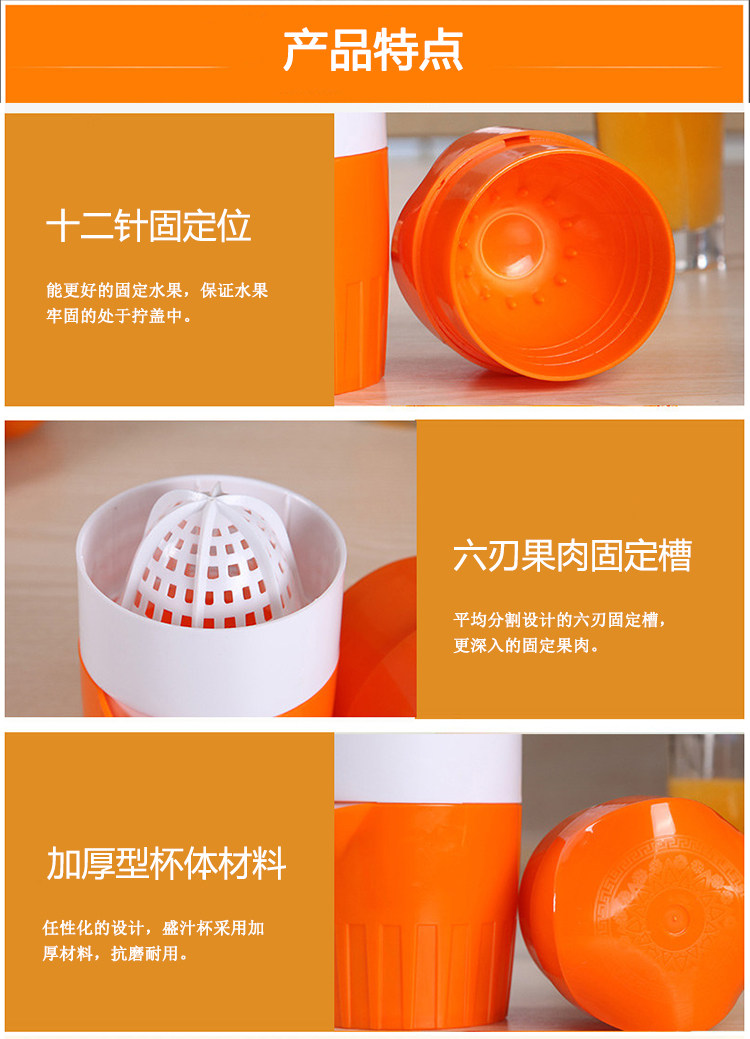 产品特点

十二针固定位

能更好的固定水果，保证水果牢固的处于拧盖中。

六刃果肉固定槽

平均分割设计的六刃固定槽，更深入的固定果肉。

加厚型杯体材料

任性化的设计，盛汁杯采用加厚材料，抗磨耐用。