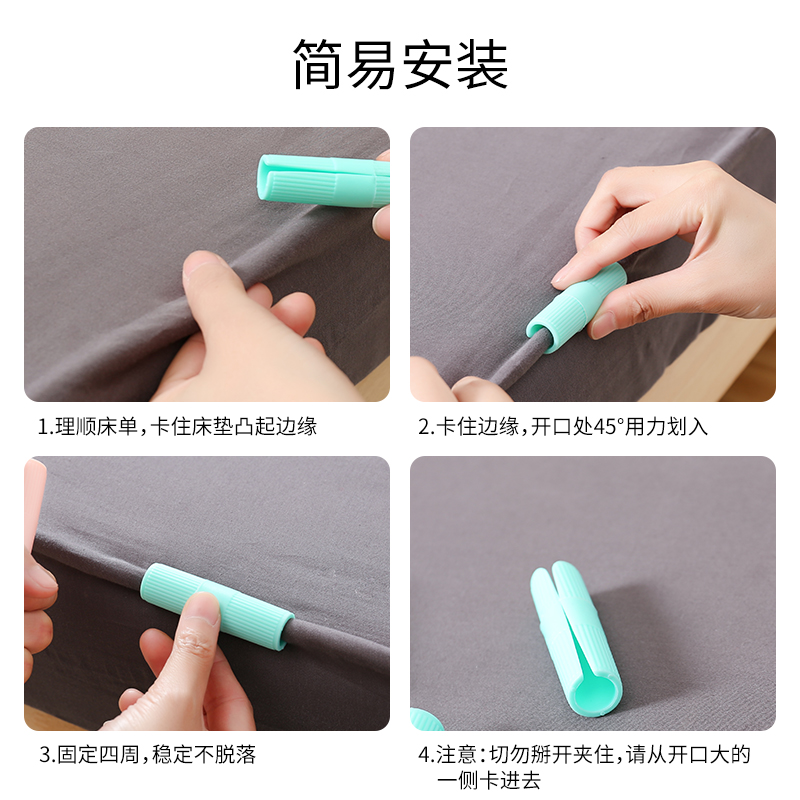 简易安装

1.理顺床单，卡住床垫凸起边缘

2.卡住边缘，开口处45°用力划入

3.固定四周，稳定不脱落

4.注意：切勿掰开夹住，请从开口大的一侧卡进去