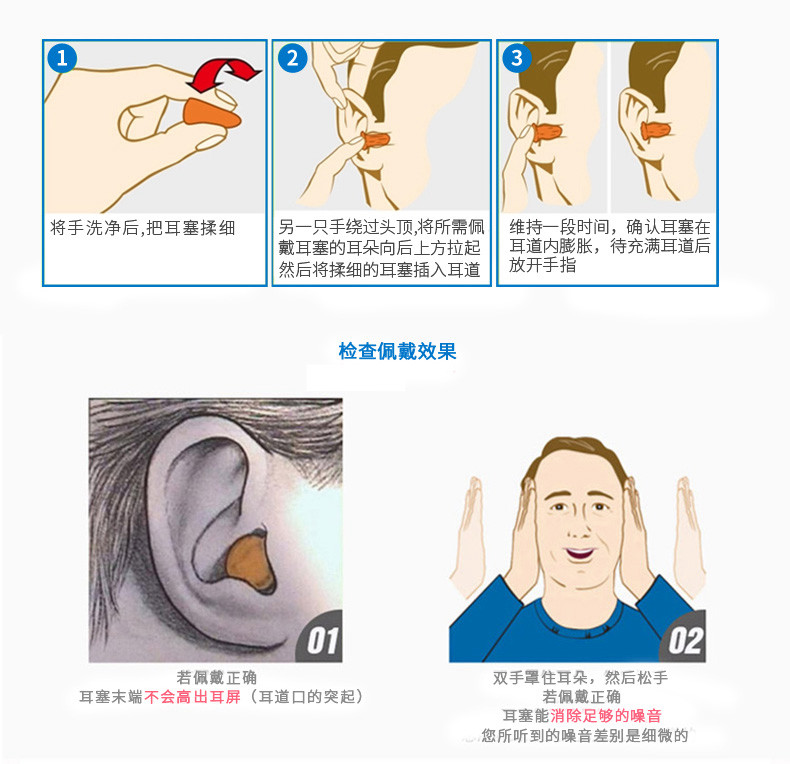 1
将手洗净后,把耳塞揉细

2
另一只手绕过头顶,将所需佩戴耳塞的耳朵向后上方拉起然后将揉细的耳塞插入耳道

3
维持一段时间，确认耳塞在耳道内膨胀，待充满耳道后放开手指

检查佩戴效果

01
若佩戴正确
耳塞末端不会高出耳屏（耳道口的突起）

02
双手罩住耳朵，然后松手
若佩戴正确
耳塞能消除足够的噪音
您所听到的噪音差别是细微的