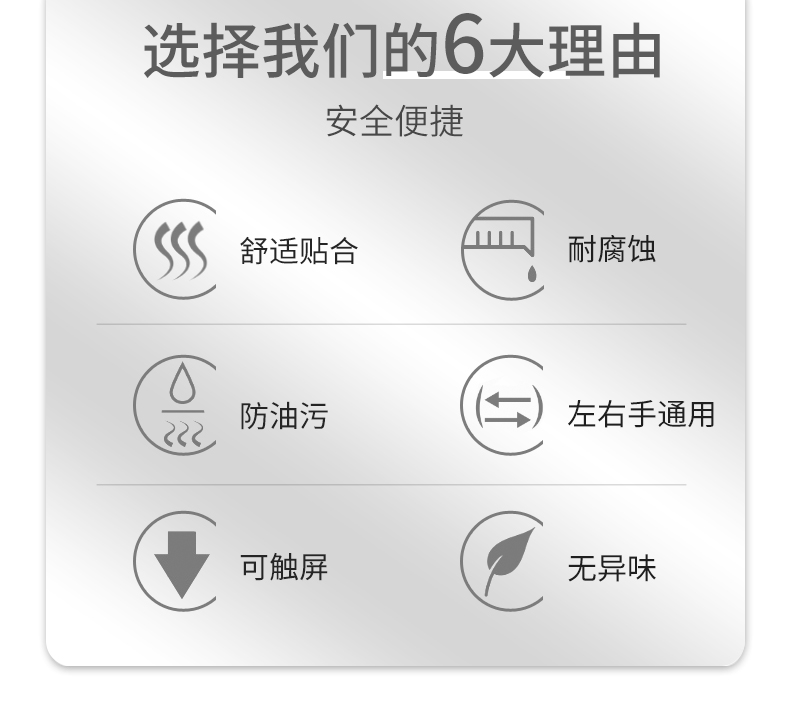 选择我们的6大理由

安全便捷

舒适贴合

耐腐蚀

防油污

左右手通用

可触屏

无异味