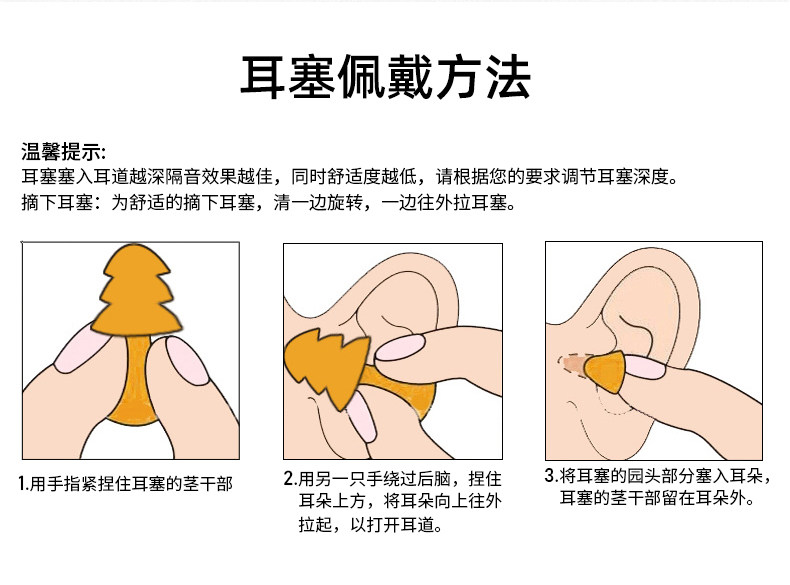 耳塞佩戴方法

温馨提示:
耳塞塞入耳道越深隔音效果越佳，同时舒适度越低，请根据您的要求调节耳塞深度。
摘下耳塞：为舒适的摘下耳塞，清一边旋转，一边往外拉耳塞。

1.用手指紧捏住耳塞的茎干部

2.用另一只手绕过后脑，捏住耳朵上方，将耳朵向上往外拉起，以打开耳道。

3.将耳塞的园头部分塞入耳朵，耳塞的茎干部留在耳朵外。