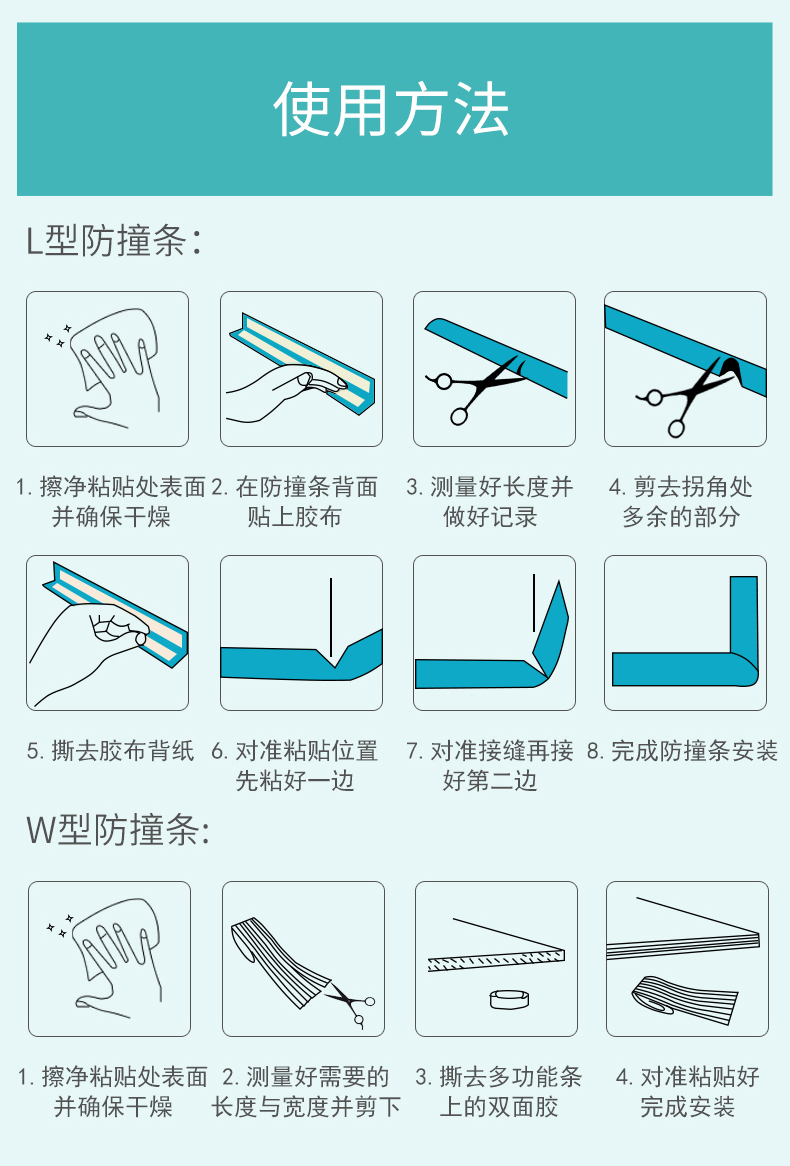 使用方法

L型防撞条:

1. 擦净粘贴处表面并确保干燥

2. 在防撞条背面贴上胶布

3. 测量好长度并做好记录

4. 剪去拐角处多余的部分

5. 撕去胶布背纸

6. 对准粘贴位置先粘好一边

7. 对准接缝再接好第二边

8. 完成防撞条安装

W型防撞条:

1. 擦净粘贴处表面并确保干燥

2. 测量好需要的长度与宽度并剪下

3. 撕去多功能条上的双面胶

4. 对准粘贴好完成安装