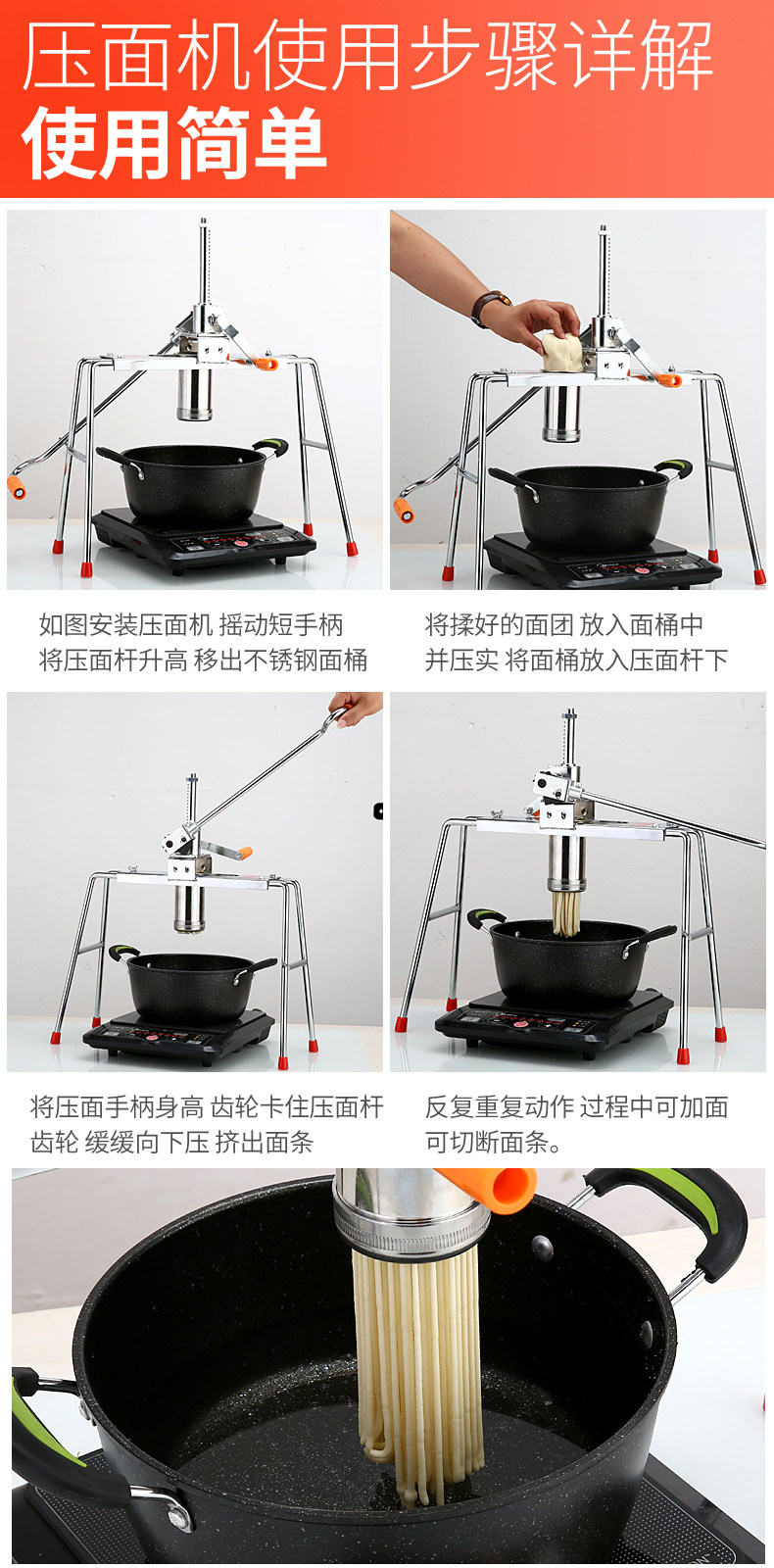 压面机使用步骤详解
使用简单

如图安装压面机 摇动短手柄
将压面杆升高 移出不锈钢面桶

将揉好的面团 放入面桶中
并压实 将面桶放入压面杆下

将压面手柄身高 齿轮卡住压面杆
齿轮 缓缓向下压 挤出面条

反复重复动作 过程中可加面
可切断面条。