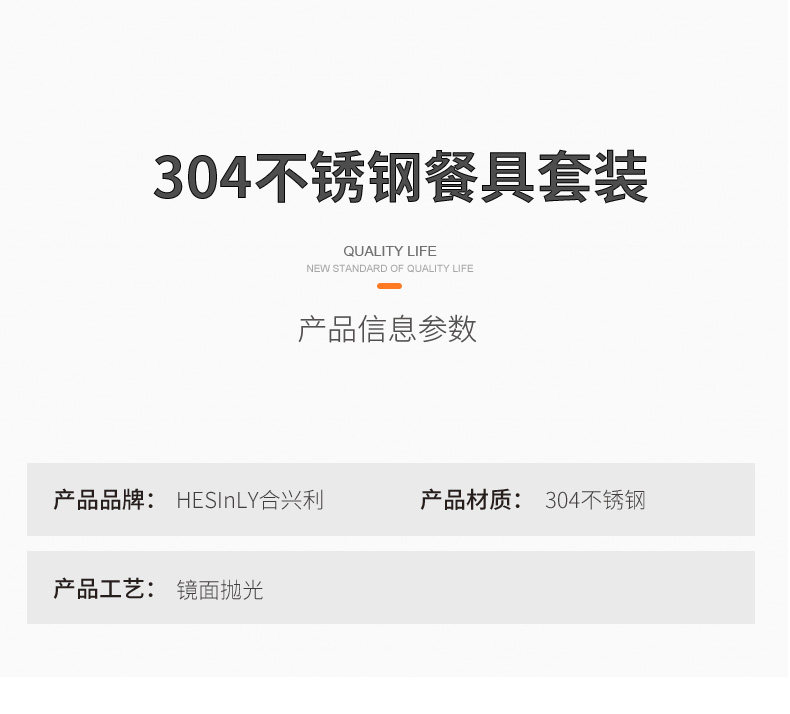 304不锈钢餐具套装

QUALITY LIFE
NEW STANDARD OF QUALITY LIFE

产品信息参数

产品品牌： HESInLY合兴利 产品材质： 304不锈钢

产品工艺： 镜面抛光