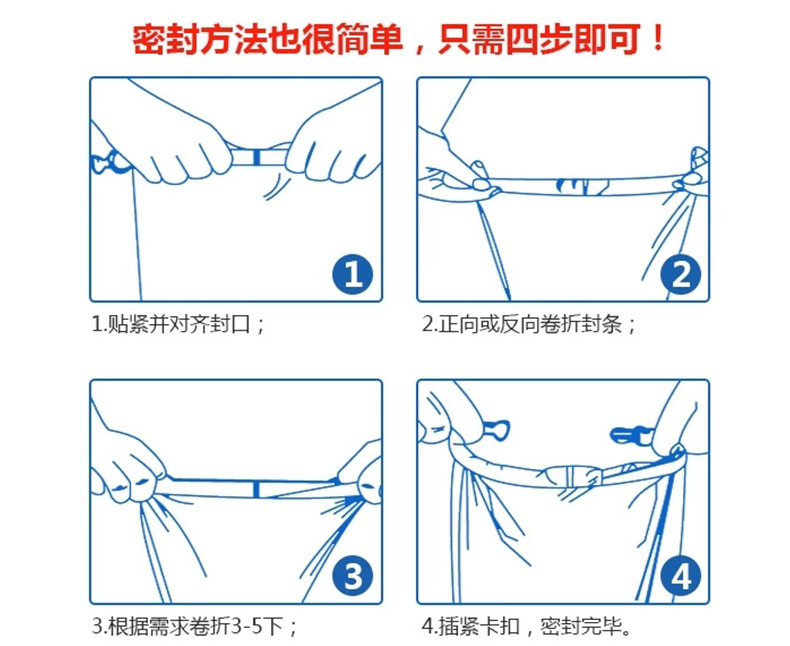 密封方法也很简单，只需四步即可！

1

1.贴紧并对齐封口；

2

2.正向或反向卷折封条；

3

3.根据需求卷折3-5下；

4

4.插紧卡扣，密封完毕。