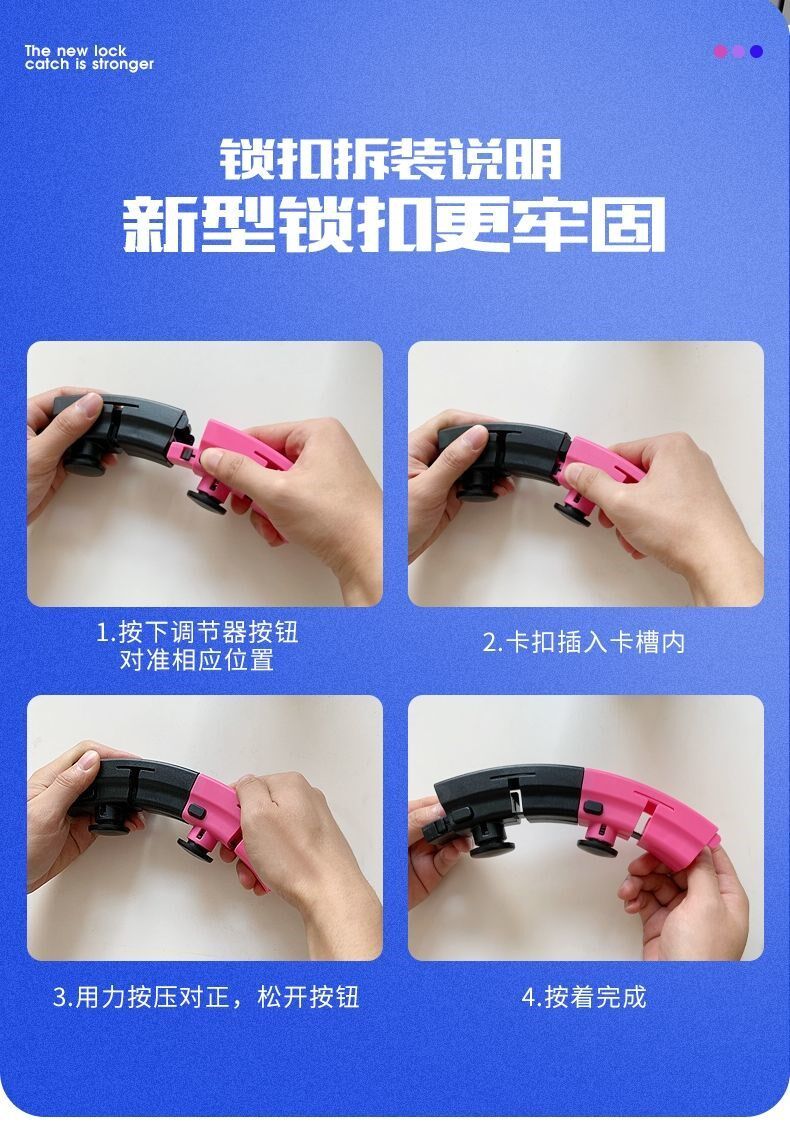 The new lock catch is stronger

锁扣拆装说明
新型锁扣更牢固

1.按下调节器按钮
对准相应位置

2.卡扣插入卡槽内

3.用力按压对正，松开按钮

4.按着完成