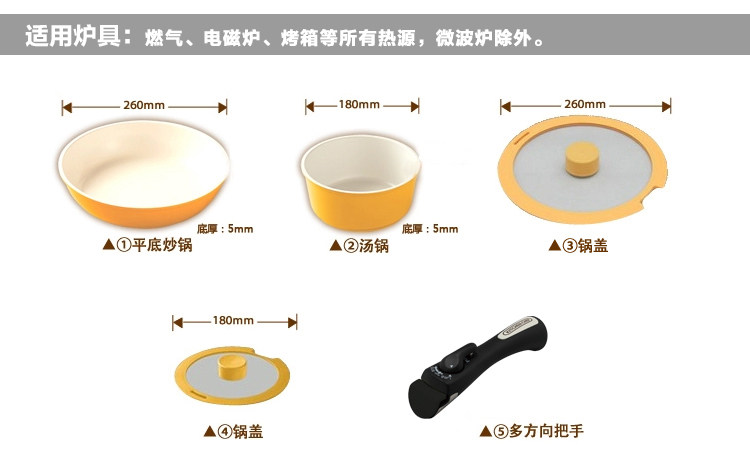 适用炉具：燃气、电磁炉、烤箱等所有热源，微波炉除外。

260mm

底厚：5mm

▲①平底炒锅

180mm

底厚：5mm

▲②汤锅

260mm

▲③锅盖

180mm

▲④锅盖

▲⑤多方向把手