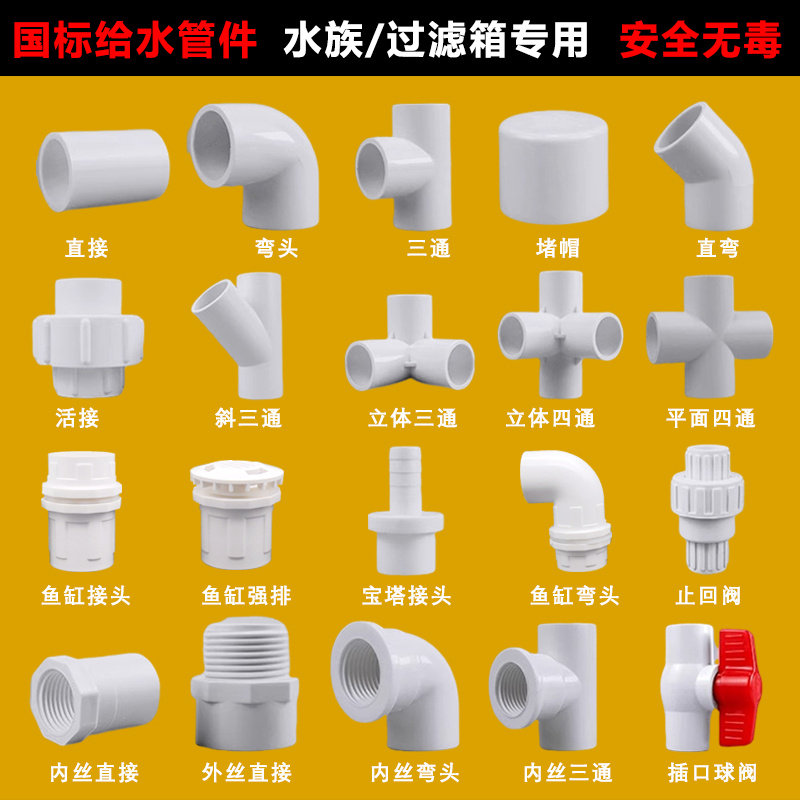 国标给水管件 水族/过滤箱专用 安全无毒

直接 弯头 三通 堵帽 直弯

活接 斜三通 立体三通 立体四通 平面四通

鱼缸接头 鱼缸强排 宝塔接头 鱼缸弯头 止回阀

内丝直接 外丝直接 内丝弯头 内丝三通 插口球阀