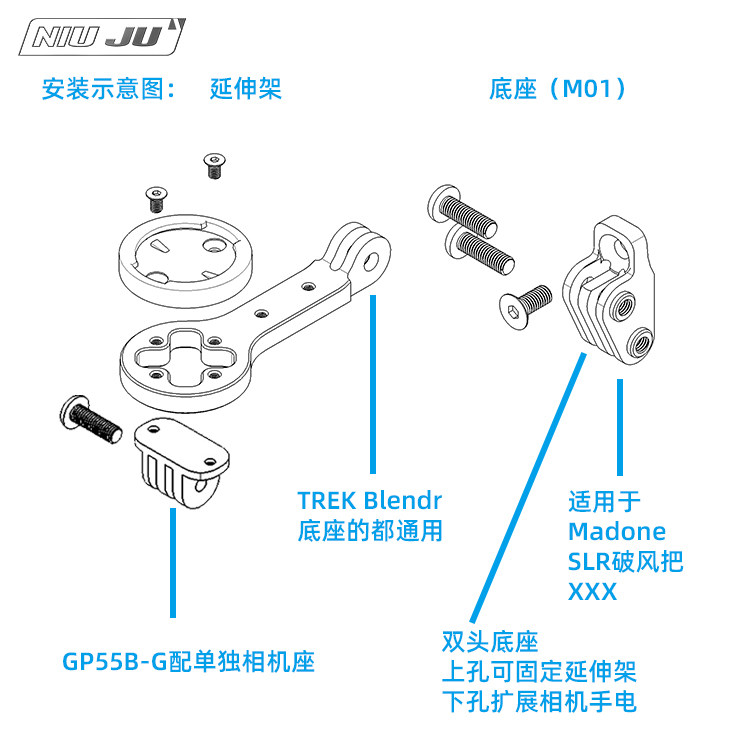 NIU JU

安装示意图：　延伸架

底座（M01）

TREK Blendr
底座的都通用

适用于
Madone
SLR破风把
XXX

GP55B-G配单独相机座

双头底座
上孔可固定延伸架
下孔扩展相机手电