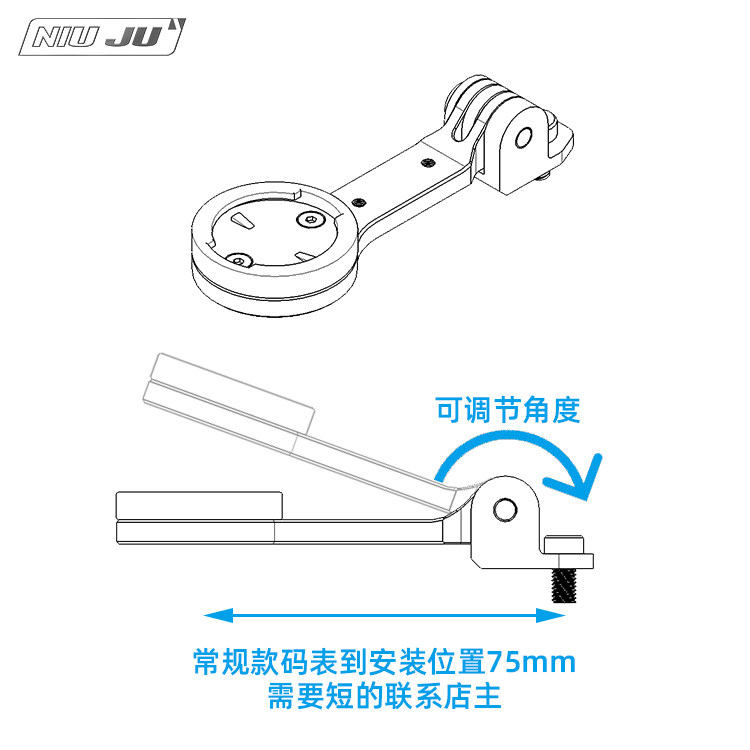 NIU JU

可调节角度

常规款码表到安装位置75mm
需要短的联系店主