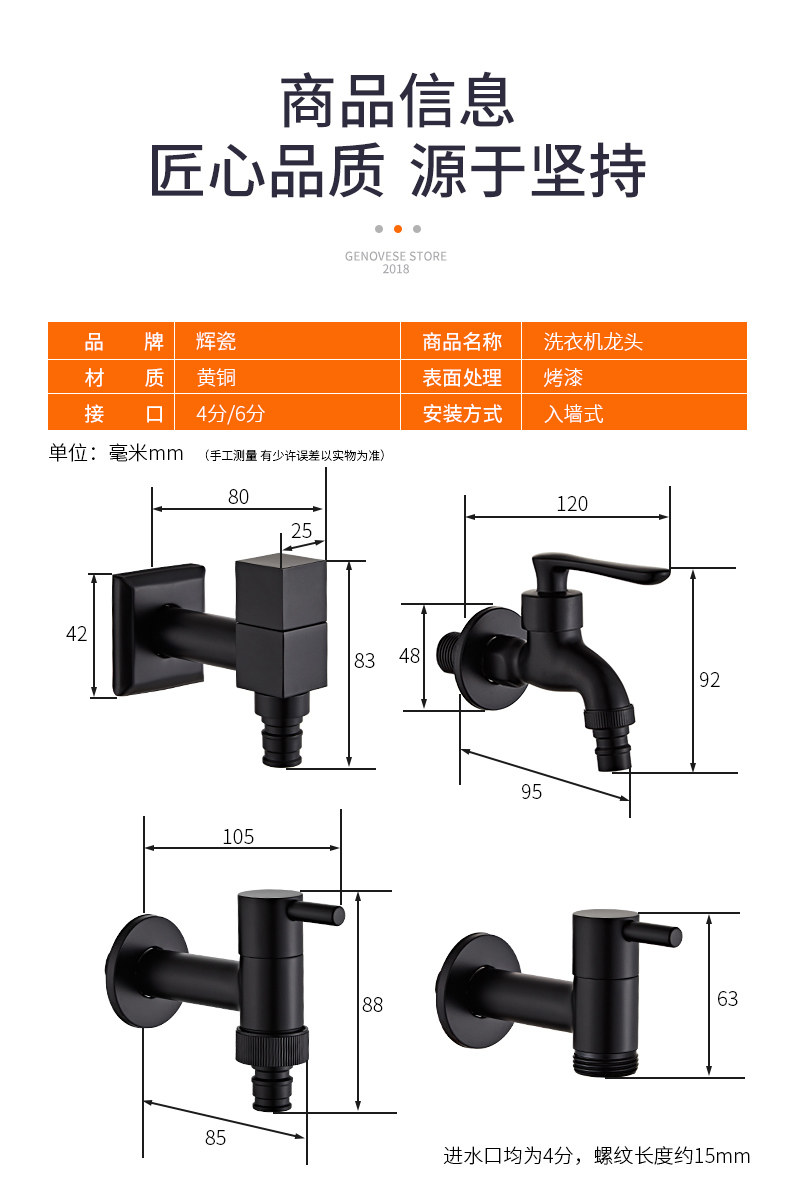 商品信息
匠心品质 源于坚持

GENOVESE STORE
2018

| 品　牌 | 辉瓷 | 商品名称 | 洗衣机龙头 |
|---|---|---|---|
| 材　质 | 黄铜 | 表面处理 | 烤漆 |
| 接　口 | 4分/6分 | 安装方式 | 入墙式 |

单位：毫米mm （手工测量 有少许误差以实物为准）

80
25
42
83

120
48
92
95

105
88
85

63

进水口均为4分，螺纹长度约15mm