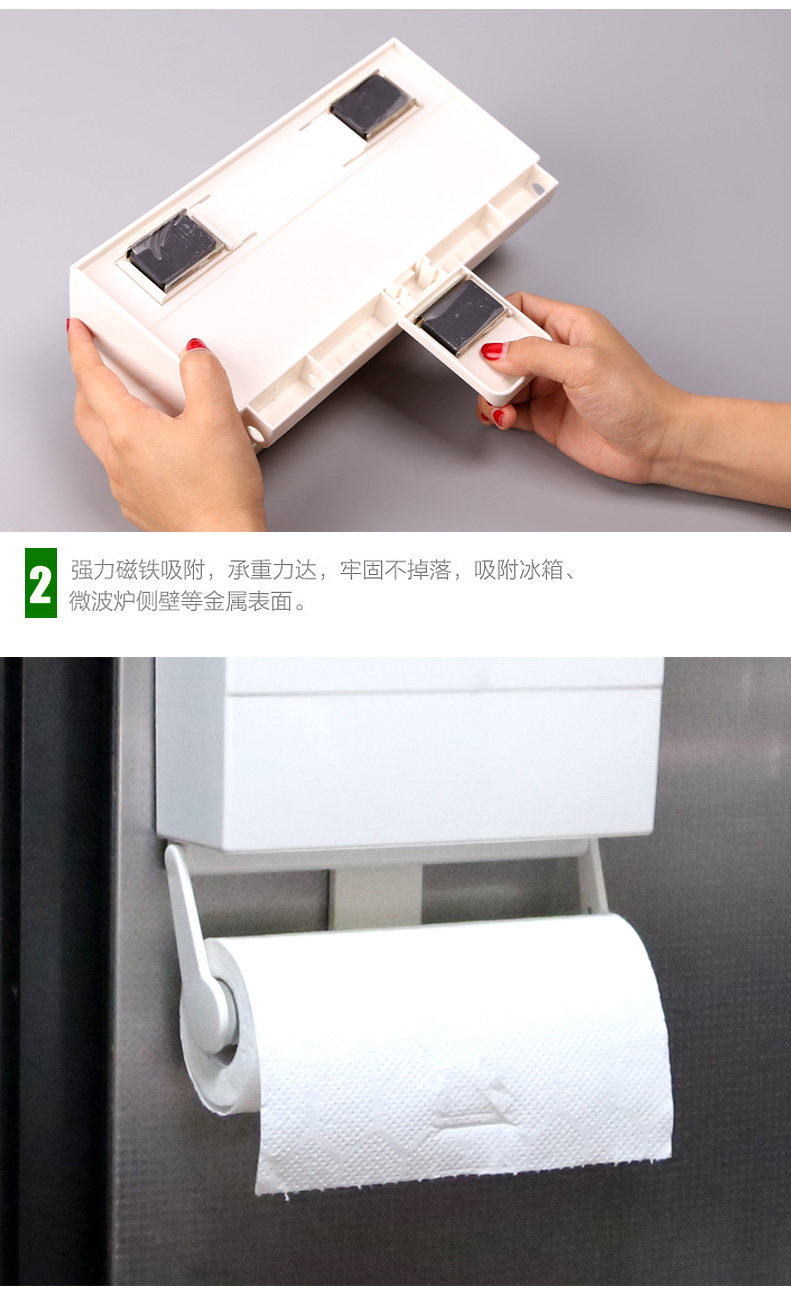 2 强力磁铁吸附，承重力达，牢固不掉落，吸附冰箱、微波炉侧壁等金属表面。