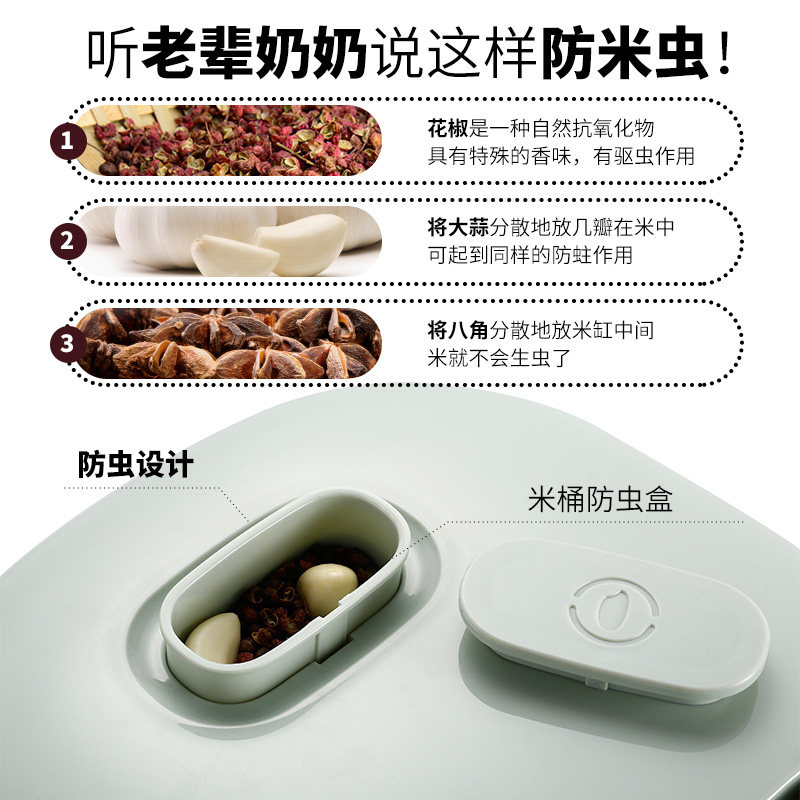 听老辈奶奶说这样防米虫！

1
花椒是一种自然抗氧化物
具有特殊的香味，有驱虫作用

2
将大蒜分散地放几瓣在米中
可起到同样的防蛀作用

3
将八角分散地放米缸中间
米就不会生虫了

防虫设计

米桶防虫盒