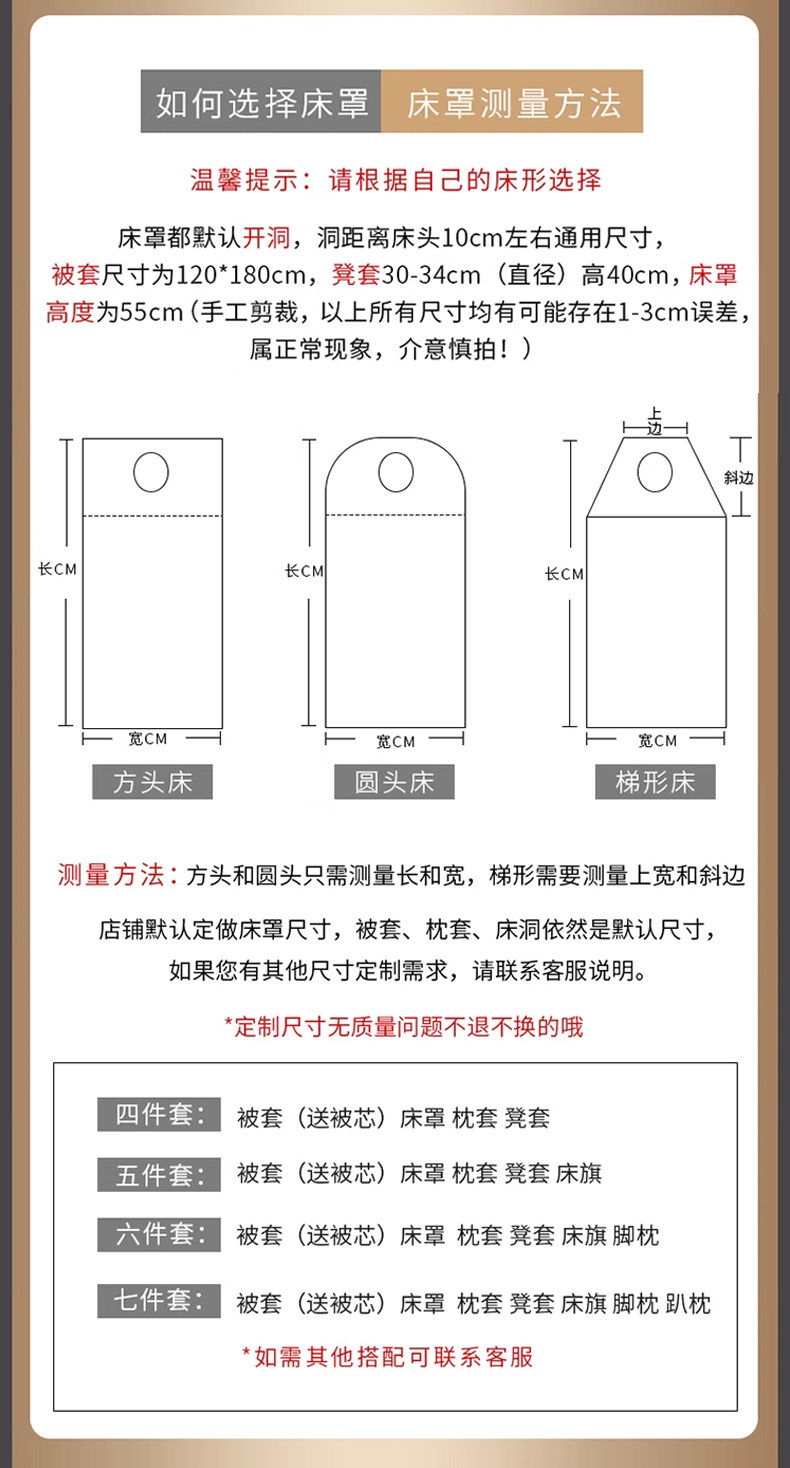 如何选择床罩 床罩测量方法

温馨提示：请根据自己的床形选择

床罩都默认开洞，洞距离床头10cm左右通用尺寸，被套尺寸为120*180cm，凳套30-34cm（直径）高40cm，床罩高度为55cm（手工剪裁，以上所有尺寸均有可能存在1-3cm误差，属正常现象，介意慎拍！）

长CM
宽CM
方头床

长CM
宽CM
圆头床

上边
斜边
长CM
宽CM
梯形床

测量方法：方头和圆头只需测量长和宽，梯形需要测量上宽和斜边

店铺默认定做床罩尺寸，被套、枕套、床洞依然是默认尺寸，如果您有其他尺寸定制需求，请联系客服说明。

*定制尺寸无质量问题不退不换的哦

四件套： 被套（送被芯）床罩 枕套 凳套

五件套： 被套（送被芯）床罩 枕套 凳套 床旗

六件套： 被套（送被芯）床罩 枕套 凳套 床旗 脚枕

七件套： 被套（送被芯）床罩 枕套 凳套 床旗 脚枕 趴枕

*如需其他搭配可联系客服