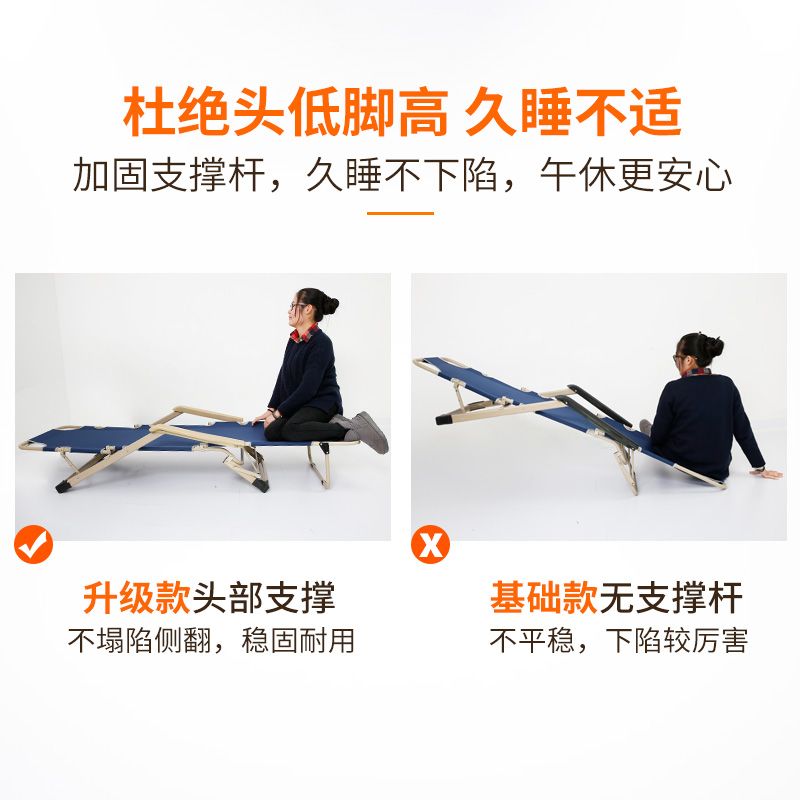 杜绝头低脚高 久睡不适
加固支撑杆，久睡不下陷，午休更安心

升级款头部支撑
不塌陷侧翻，稳固耐用

基础款无支撑杆
不平稳，下陷较厉害