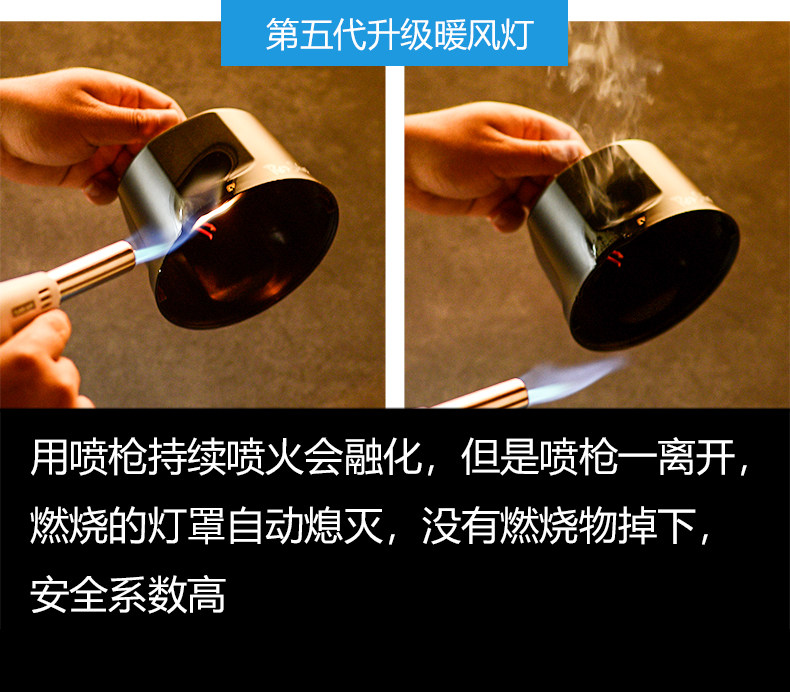 第五代升级暖风灯

用喷枪持续喷火会融化，但是喷枪一离开，燃烧的灯罩自动熄灭，没有燃烧物掉下，安全系数高