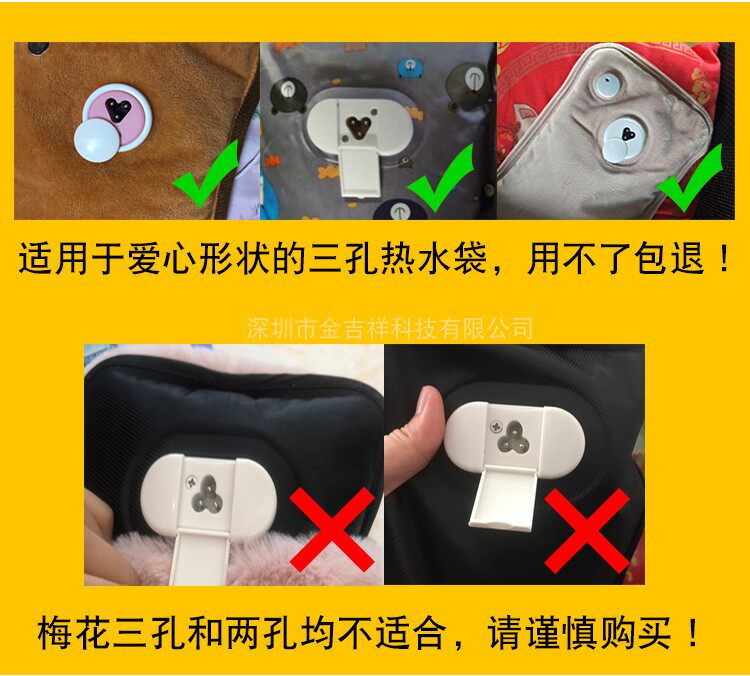 适用于爱心形状的三孔热水袋，用不了包退！

深圳市金吉祥科技有限公司

梅花三孔和两孔均不适合，请谨慎购买！