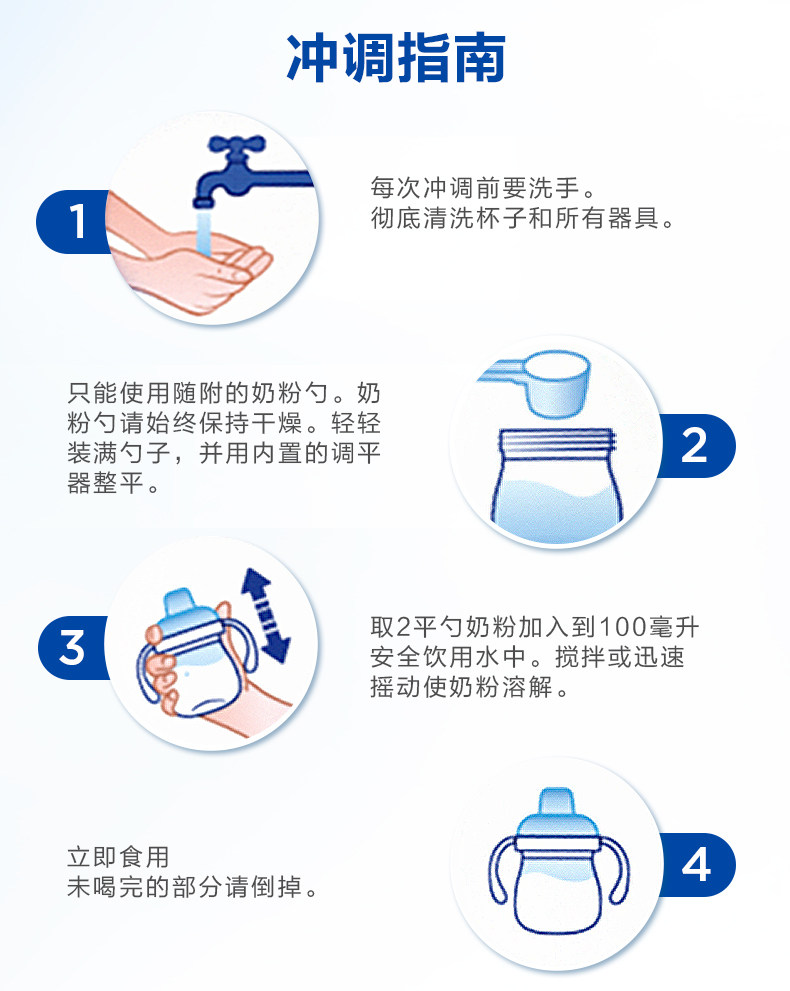 冲调指南

1

每次冲调前要洗手。
彻底清洗杯子和所有器具。

只能使用随附的奶粉勺。奶粉勺请始终保持干燥。轻轻装满勺子，并用内置的调平器整平。

2

3

取2平勺奶粉加入到100毫升安全饮用水中。搅拌或迅速摇动使奶粉溶解。

立即食用
未喝完的部分请倒掉。

4