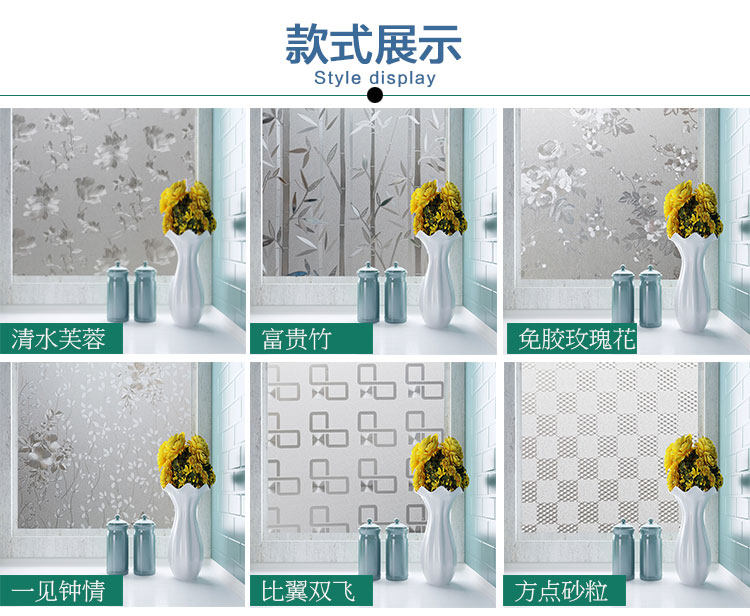 款式展示
Style display

清水芙蓉

富贵竹

免胶玫瑰花

一见钟情

比翼双飞

方点砂粒