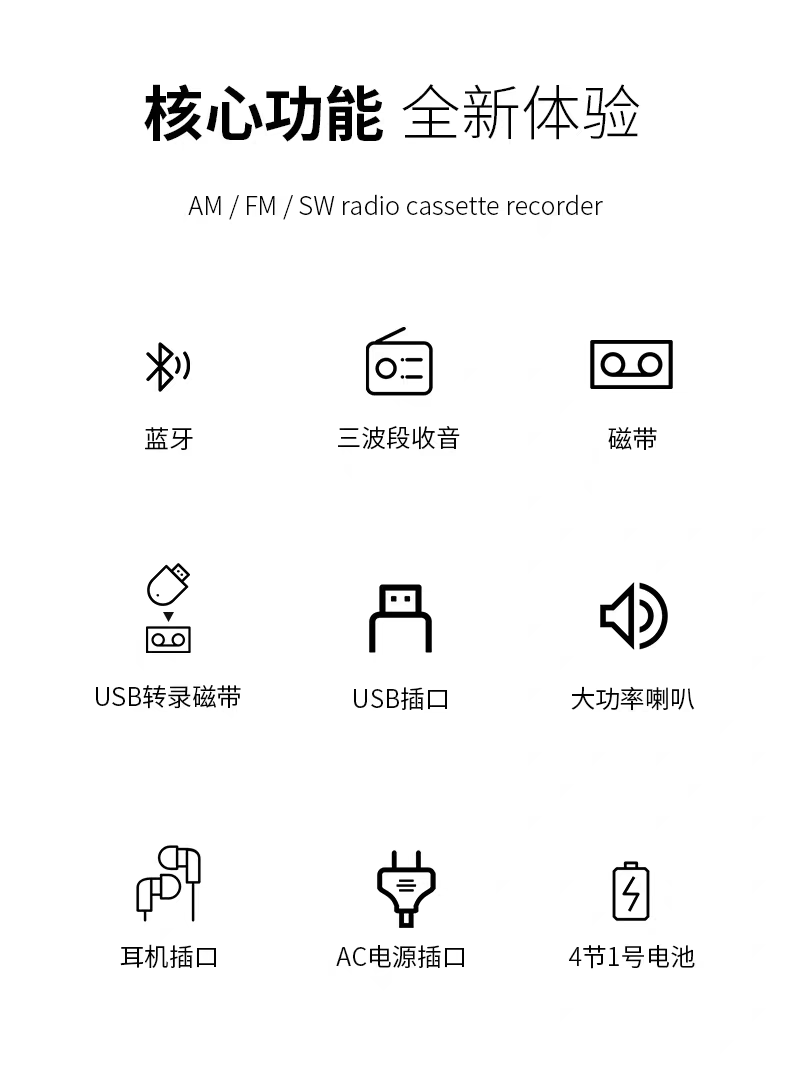 核心功能 全新体验

AM / FM / SW radio cassette recorder

蓝牙

三波段收音

磁带

USB转录磁带

USB插口

大功率喇叭

耳机插口

AC电源插口

4节1号电池