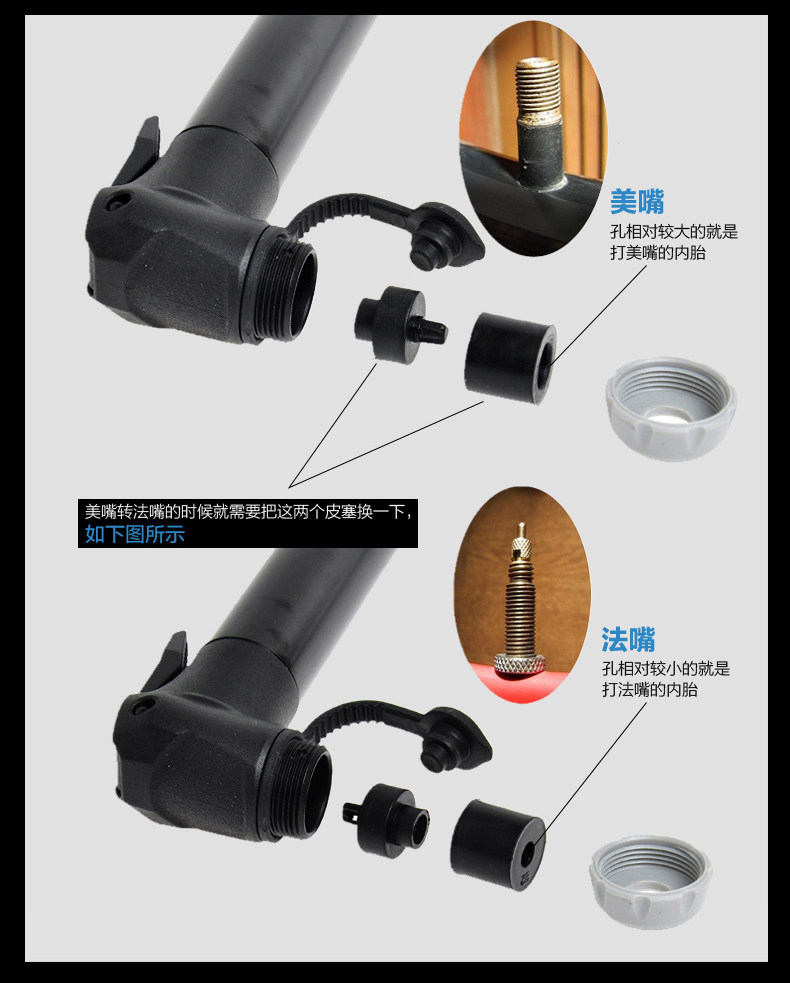 美嘴
孔相对较大的就是打美嘴的内胎

美嘴转法嘴的时候就需要把这两个皮塞换一下，如下图所示

法嘴
孔相对较小的就是打法嘴的内胎