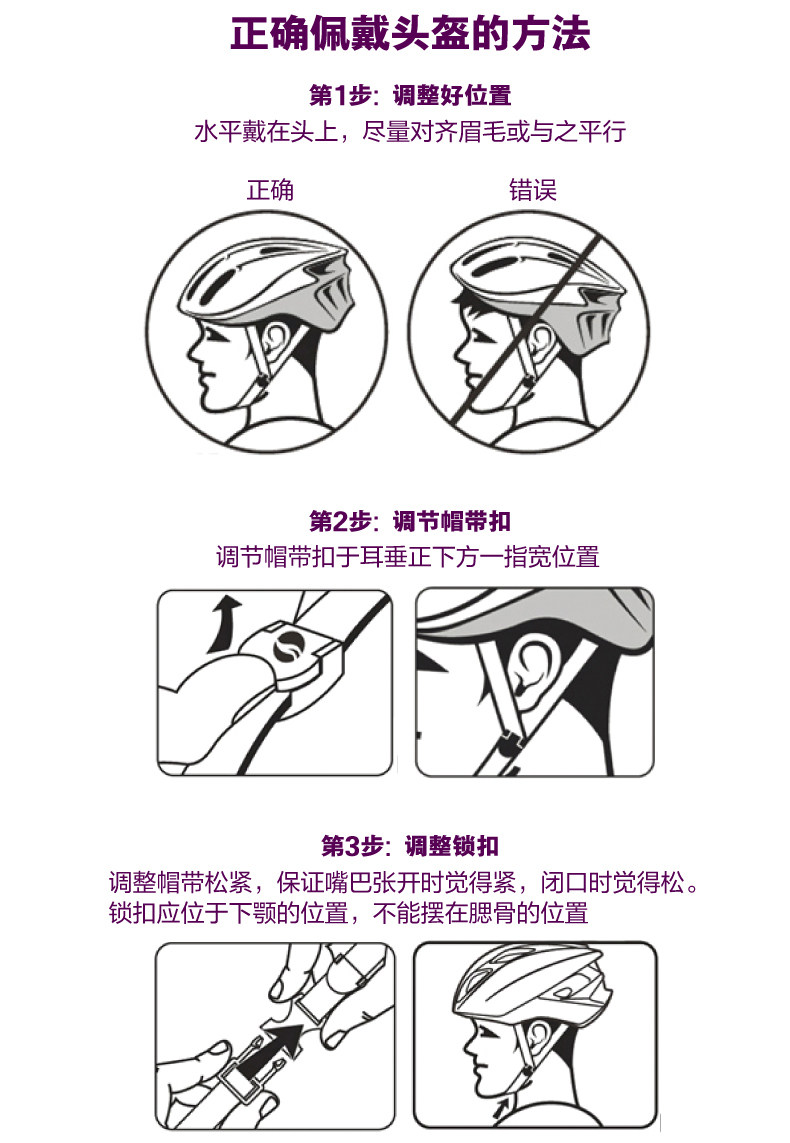 正确佩戴头盔的方法

第1步：调整好位置
水平戴在头上，尽量对齐眉毛或与之平行

正确

错误

第2步：调节帽带扣
调节帽带扣于耳垂正下方一指宽位置

第3步：调整锁扣
调整帽带松紧，保证嘴巴张开时觉得紧，闭口时觉得松。
锁扣应位于下颚的位置，不能摆在腮骨的位置