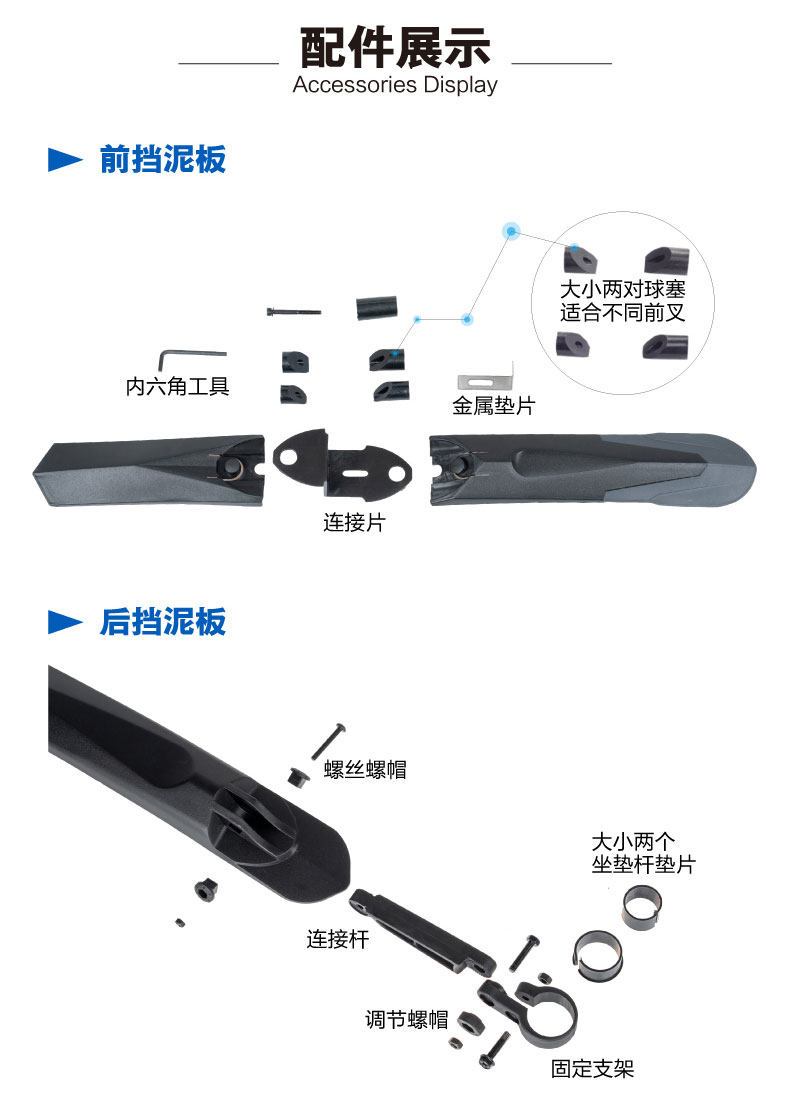 配件展示
Accessories Display

前挡泥板

大小两对球塞
适合不同前叉

内六角工具

金属垫片

连接片

后挡泥板

螺丝螺帽

大小两个
坐垫杆垫片

连接杆

调节螺帽

固定支架