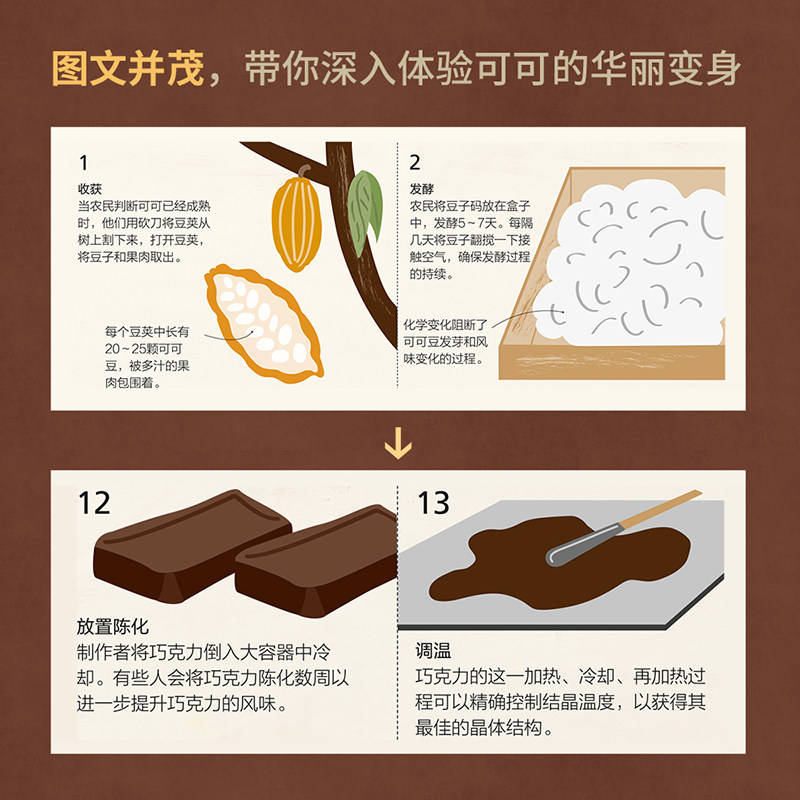 图文并茂，带你深入体验可可的华丽变身

1

收获

当农民判断可可已经成熟时，他们用砍刀将豆荚从树上割下来，打开豆荚，将豆子和果肉取出。

每个豆荚中长有20～25颗可可豆，被多汁的果肉包围着。

2

发酵

农民将豆子码放在盒子中，发酵5～7天。每隔几天将豆子翻搅一下接触空气，确保发酵过程的持续。

化学变化阻断了可可豆发芽和风味变化的过程。

12

放置陈化

制作者将巧克力倒入大容器中冷却。有些人会将巧克力陈化数周以进一步提升巧克力的风味。

13

调温

巧克力的这一加热、冷却、再加热过程可以精确控制结晶温度，以获得其最佳的晶体结构。