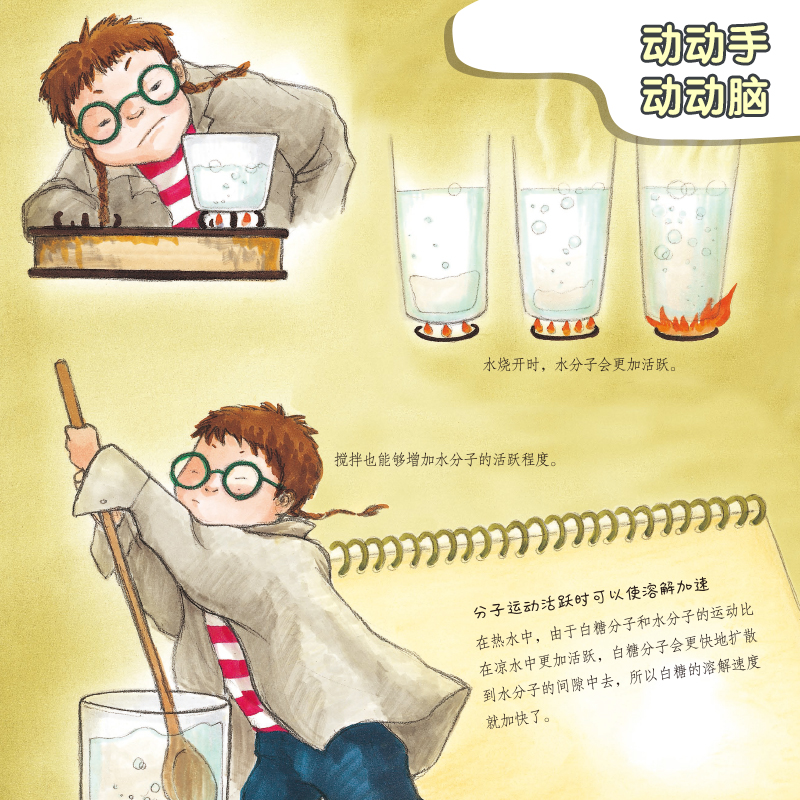 动动手
动动脑

水烧开时，水分子会更加活跃。

搅拌也能够增加水分子的活跃程度。

分子运动活跃时可以使溶解加速

在热水中，由于白糖分子和水分子的运动比在凉水中更加活跃，白糖分子会更快地扩散到水分子的间隙中去，所以白糖的溶解速度就加快了。