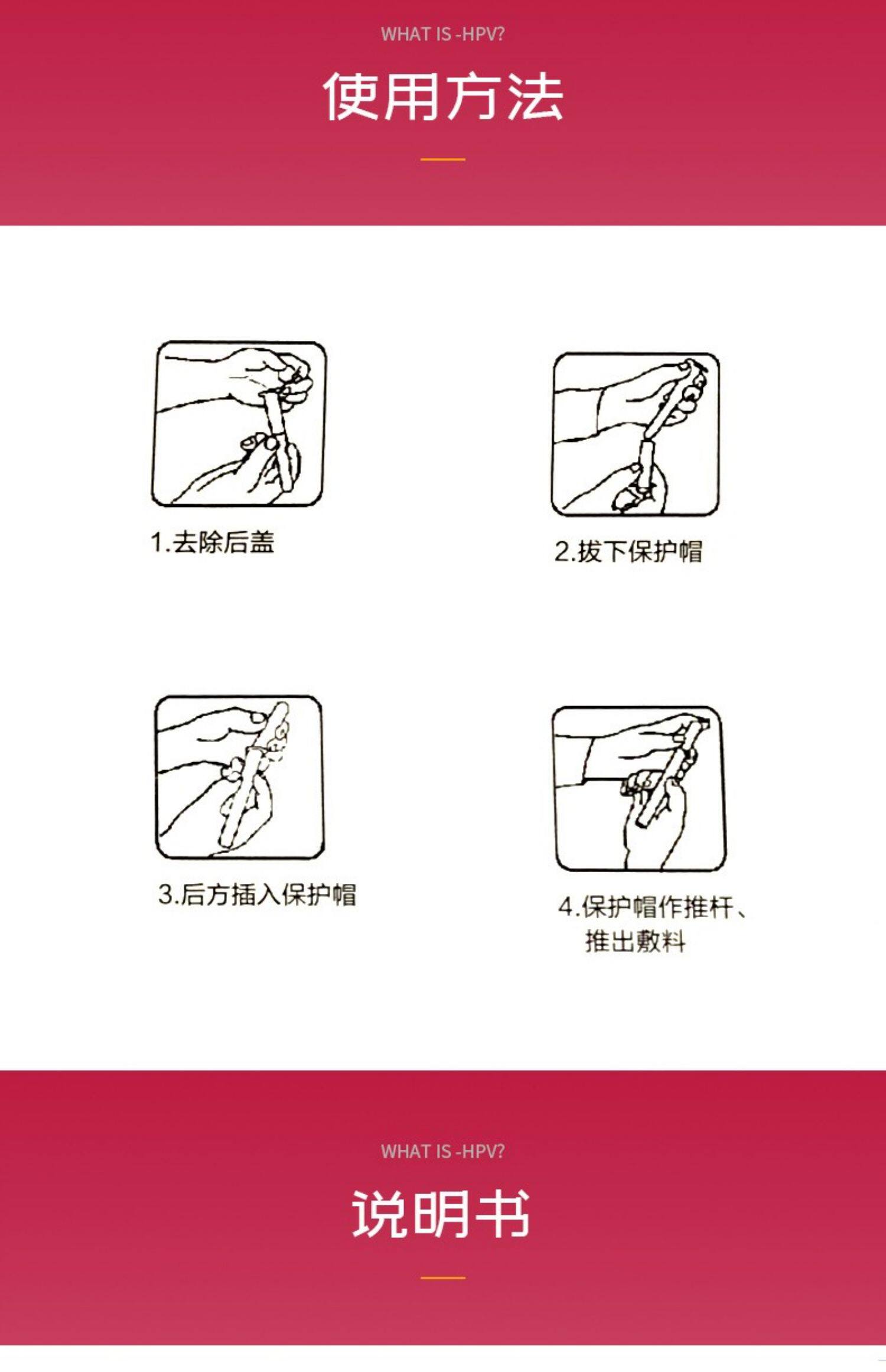 WHAT IS -HPV?

使用方法

1.去除后盖

2.拔下保护帽

3.后方插入保护帽

4.保护帽作推杆、推出敷料

WHAT IS -HPV?

说明书