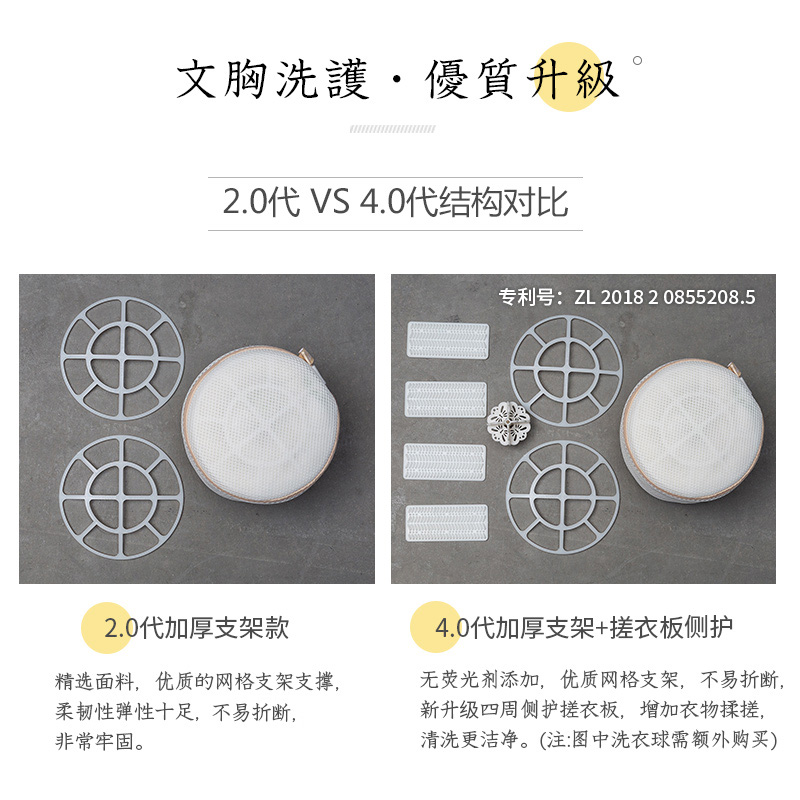 文胸洗護·優質升級

2.0代 VS 4.0代结构对比

专利号：ZL 2018 2 0855208.5

2.0代加厚支架款

精选面料，优质的网格支架支撑，柔韧性弹性十足，不易折断，非常牢固。

4.0代加厚支架+搓衣板侧护

无荧光剂添加，优质网格支架，不易折断，新升级四周侧护搓衣板，增加衣物揉搓，清洗更洁净。(注:图中洗衣球需额外购买)