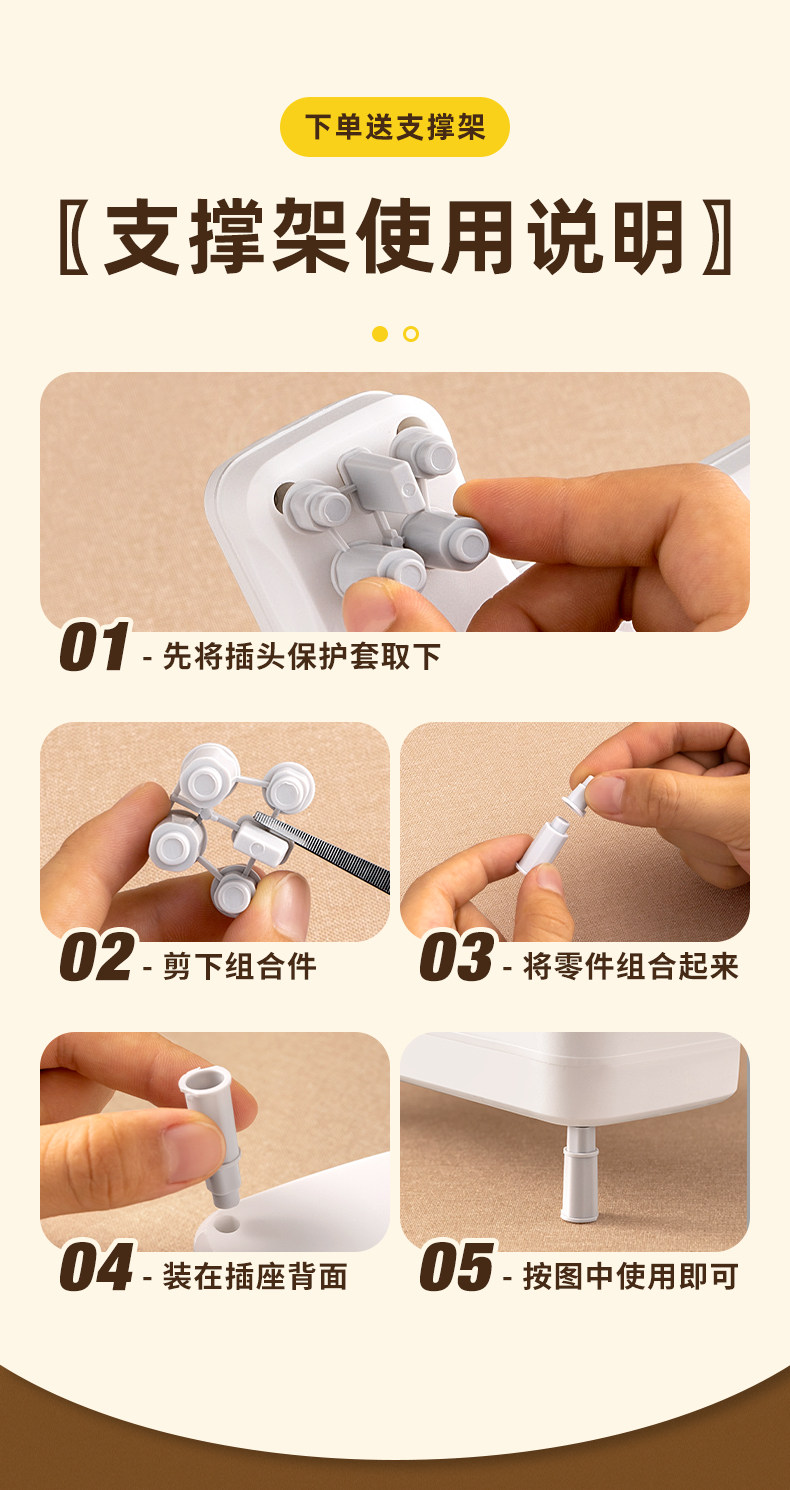 下单送支撑架

〖支撑架使用说明〗

01 - 先将插头保护套取下

02 - 剪下组合件

03 - 将零件组合起来

04 - 装在插座背面

05 - 按图中使用即可