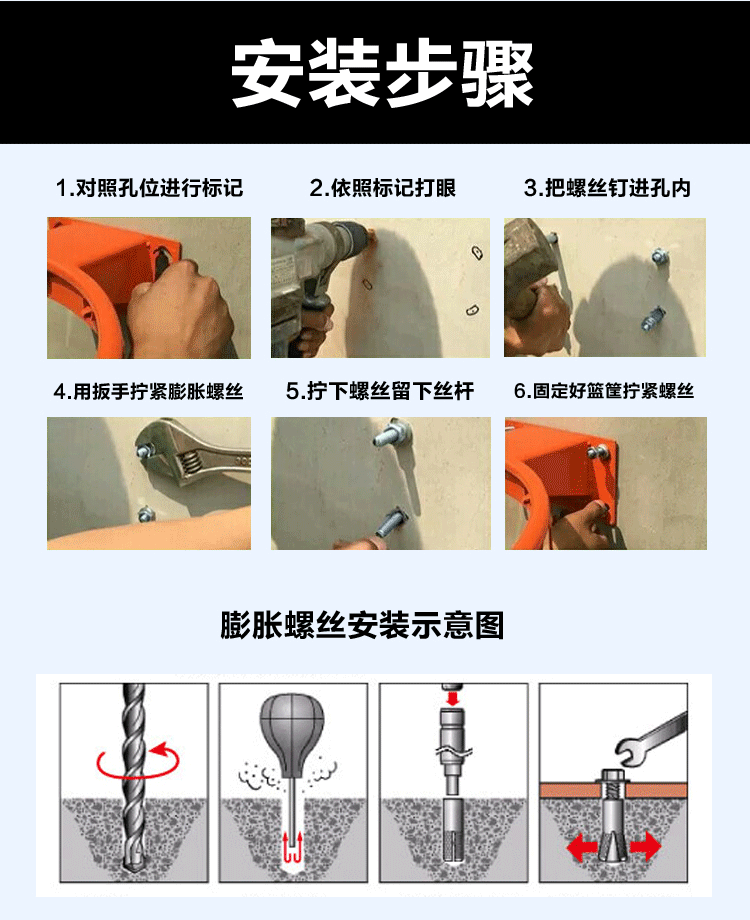 安装步骤

1.对照孔位进行标记

2.依照标记打眼

3.把螺丝钉进孔内

4.用扳手拧紧膨胀螺丝

5.拧下螺丝留下丝杆

6.固定好篮筐拧紧螺丝

膨胀螺丝安装示意图