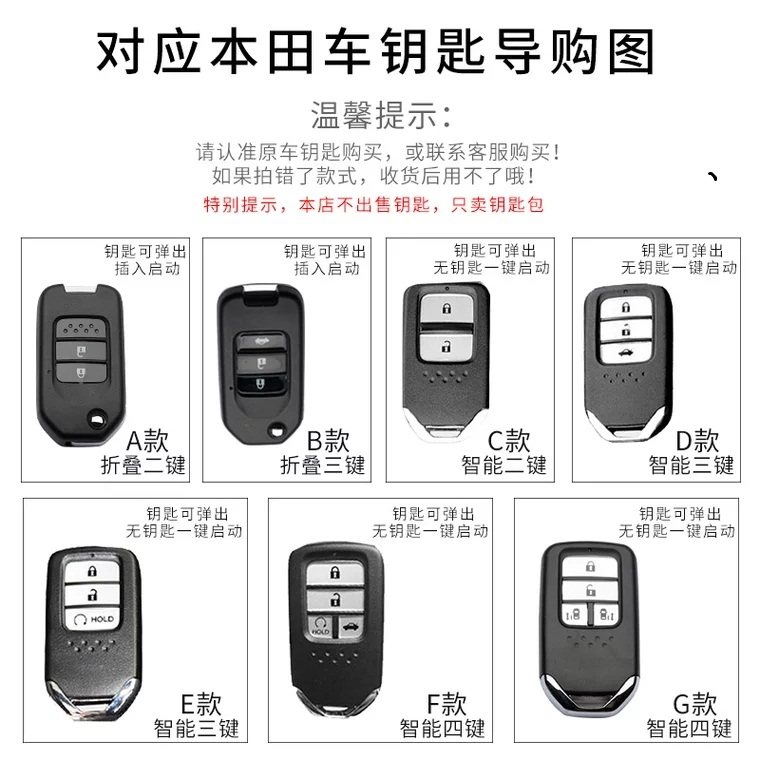 对应本田车钥匙导购图

温馨提示：

请认准原车钥匙购买，或联系客服购买！
如果拍错了款式，收货后用不了哦！
特别提示，本店不出售钥匙，只卖钥匙包

钥匙可弹出
插入启动
A款
折叠二键

钥匙可弹出
插入启动
B款
折叠三键

钥匙可弹出
无钥匙一键启动
C款
智能二键

钥匙可弹出
无钥匙一键启动
D款
智能三键

钥匙可弹出
无钥匙一键启动
HOLD
E款
智能三键

钥匙可弹出
无钥匙一键启动
HOLD
F款
智能四键

钥匙可弹出
无钥匙一键启动
G款
智能四键