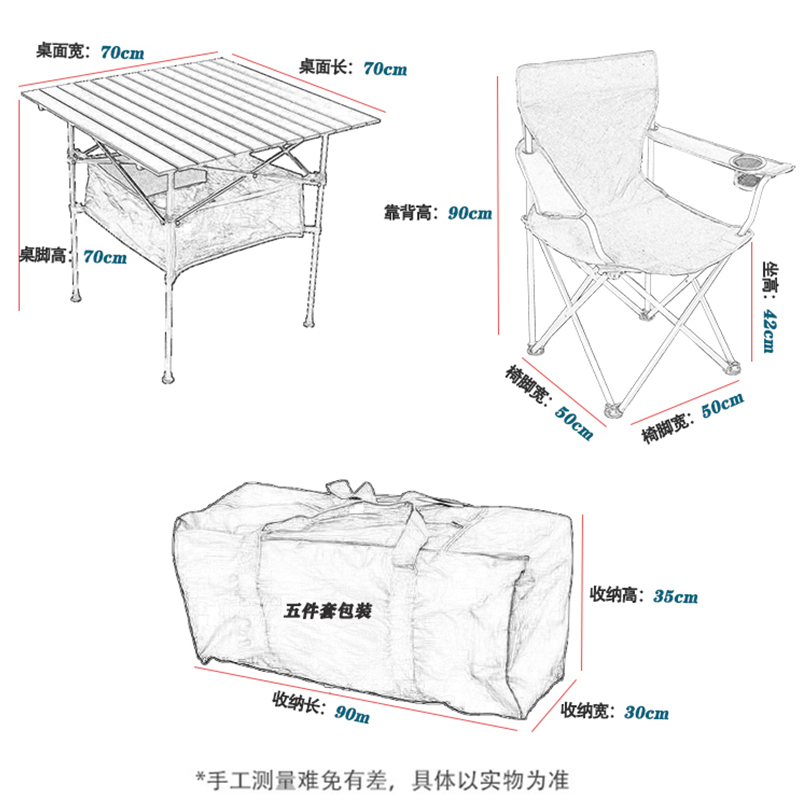 桌面宽：70cm

桌面长：70cm

桌脚高：70cm

靠背高：90cm

坐高：42cm

椅脚宽：50cm

椅脚宽：50cm

五件套包装

收纳高：35cm

收纳长：90m

收纳宽：30cm

*手工测量难免有差，具体以实物为准