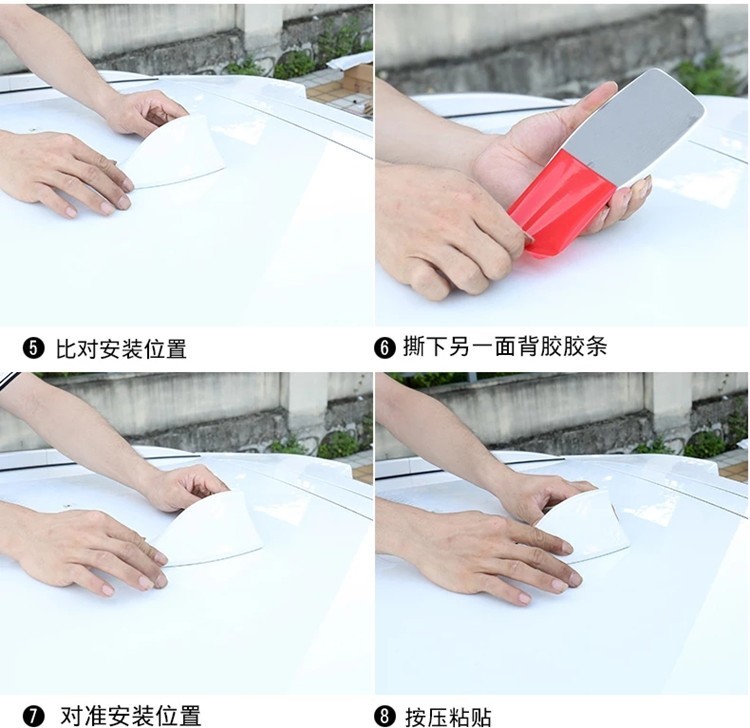 ❺ 比对安装位置

❻ 撕下另一面背胶胶条

❼ 对准安装位置

❽ 按压粘贴