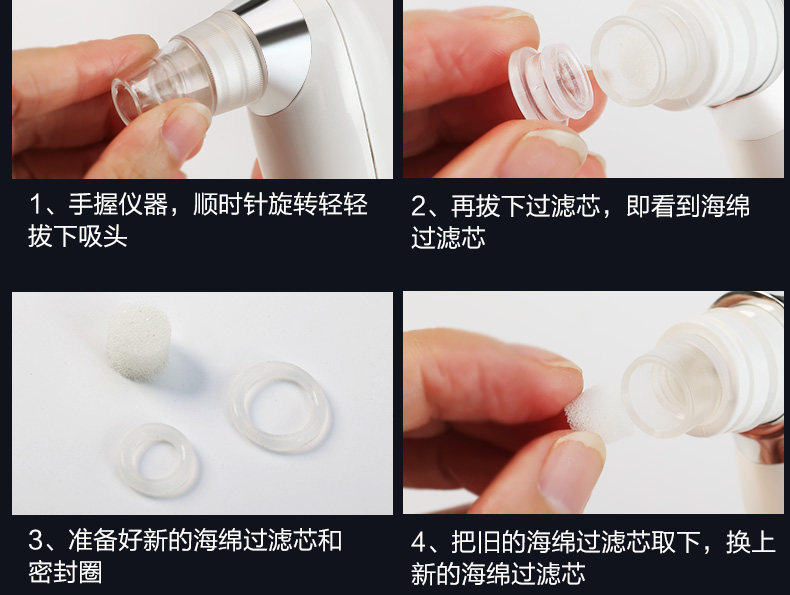 1、手握仪器，顺时针旋转轻轻拔下吸头

2、再拔下过滤芯，即看到海绵过滤芯

3、准备好新的海绵过滤芯和密封圈

4、把旧的海绵过滤芯取下，换上新的海绵过滤芯