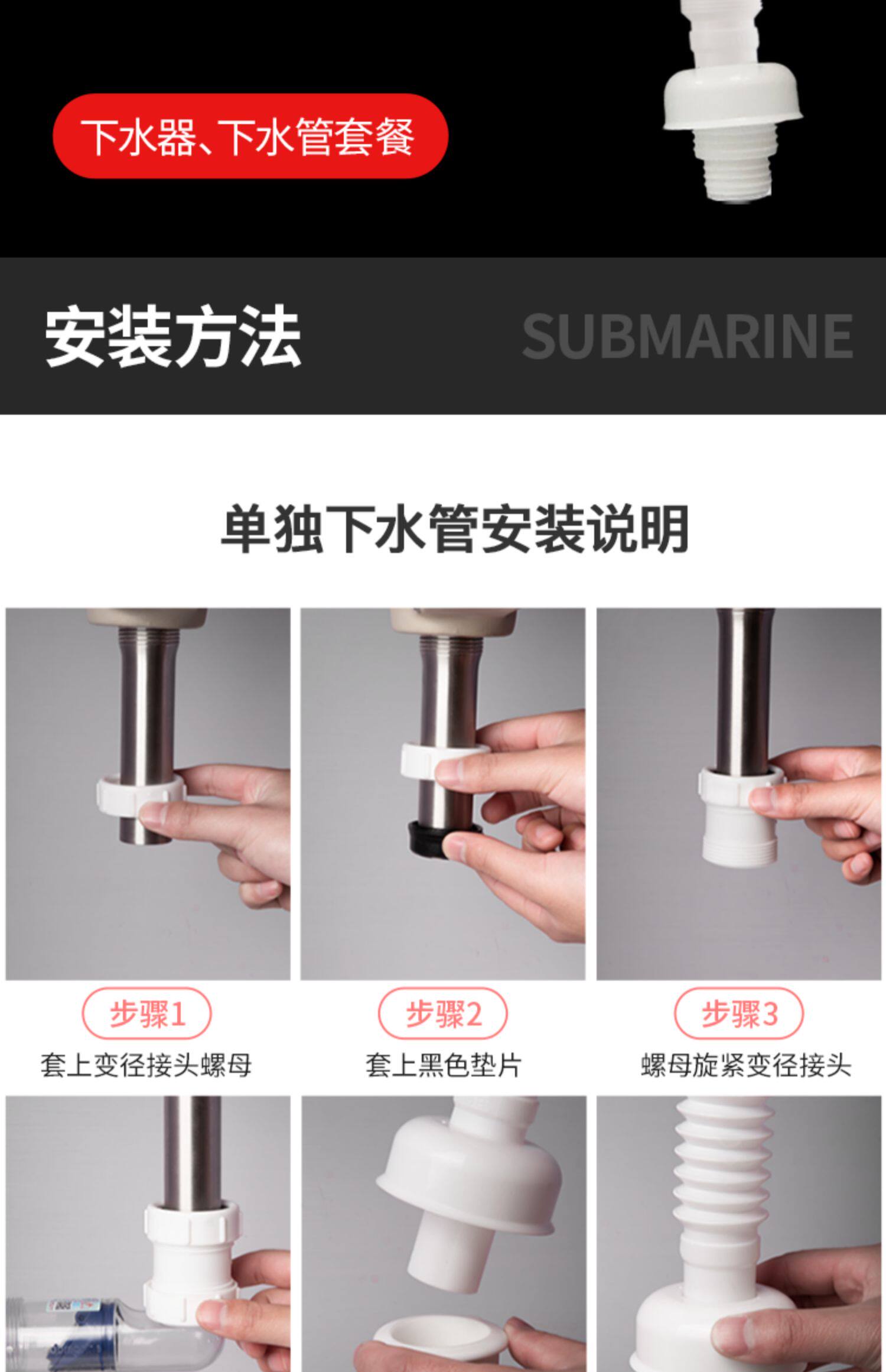 下水器、下水管套餐

安装方法

SUBMARINE

单独下水管安装说明

步骤1
套上变径接头螺母

步骤2
套上黑色垫片

步骤3
螺母旋紧变径接头