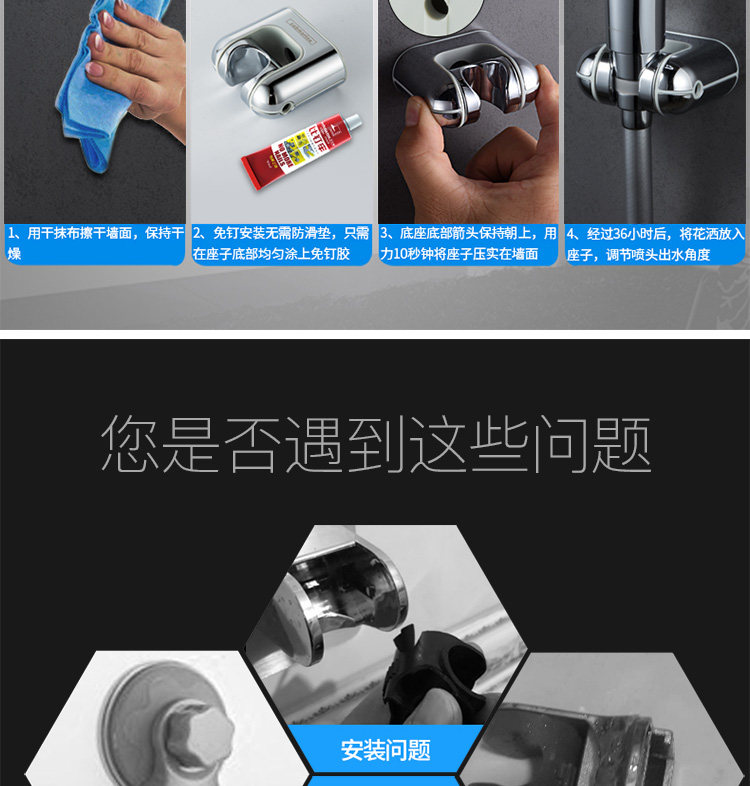 1、用干抹布擦干墙面，保持干燥

2、免钉安装无需防滑垫，只需在座子底部均匀涂上免钉胶

3、底座底部箭头保持朝上，用力10秒钟将座子压实在墙面

4、经过36小时后，将花洒放入座子，调节喷头出水角度

您是否遇到这些问题

安装问题