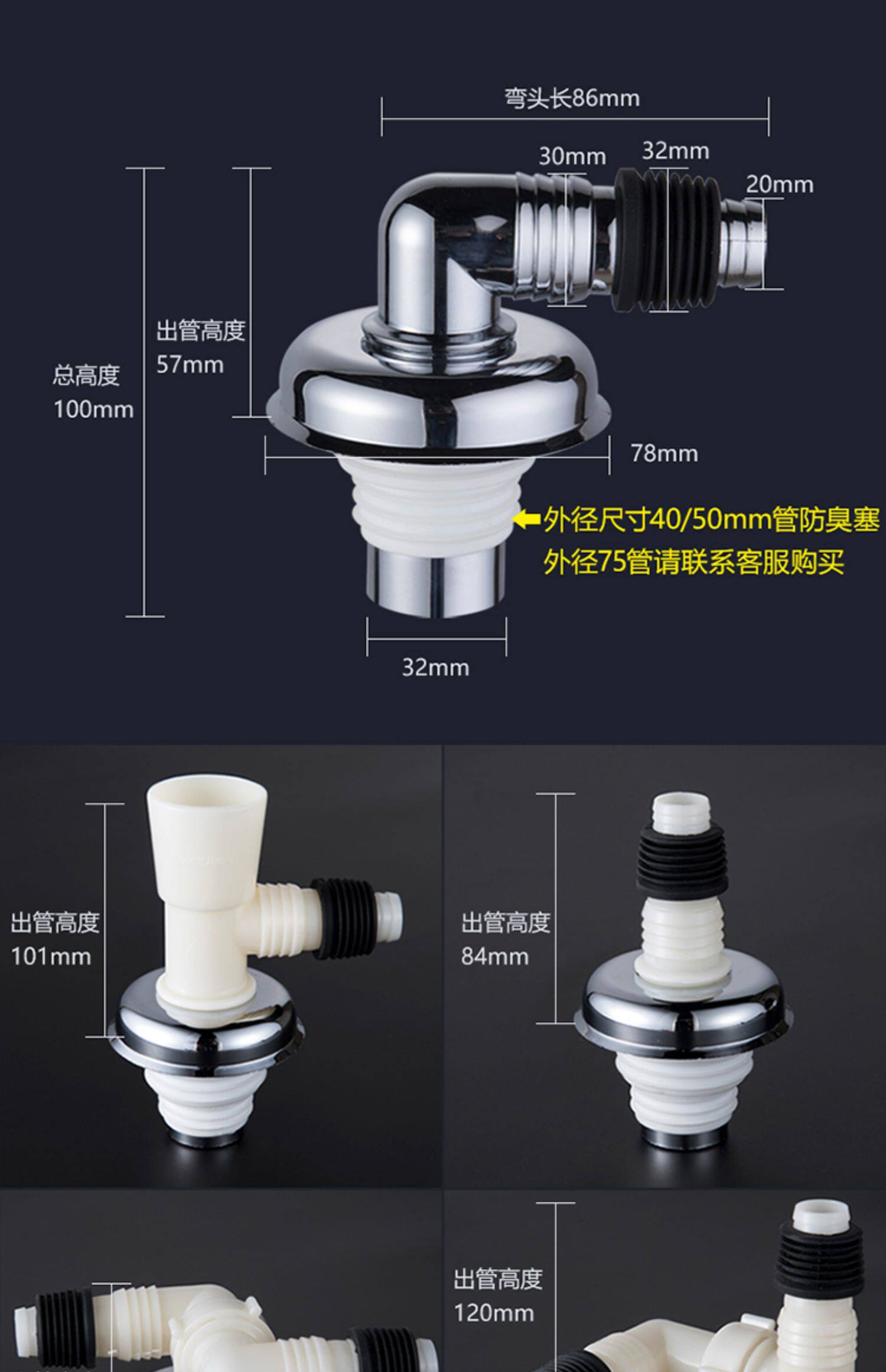 弯头长86mm

30mm

32mm

20mm

出管高度
57mm

总高度
100mm

78mm

外径尺寸40/50mm管防臭塞
外径75管请联系客服购买

32mm

出管高度
101mm

出管高度
84mm

出管高度
120mm