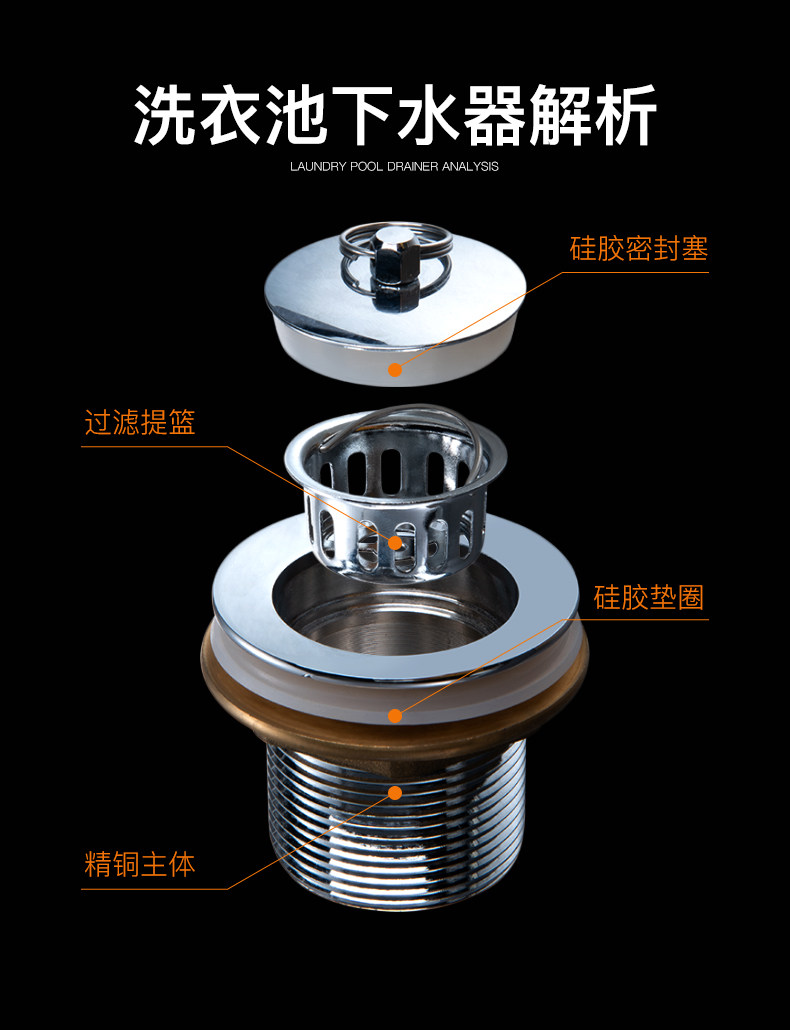 洗衣池下水器解析

LAUNDRY POOL DRAINER ANALYSIS

硅胶密封塞

过滤提篮

硅胶垫圈

精铜主体