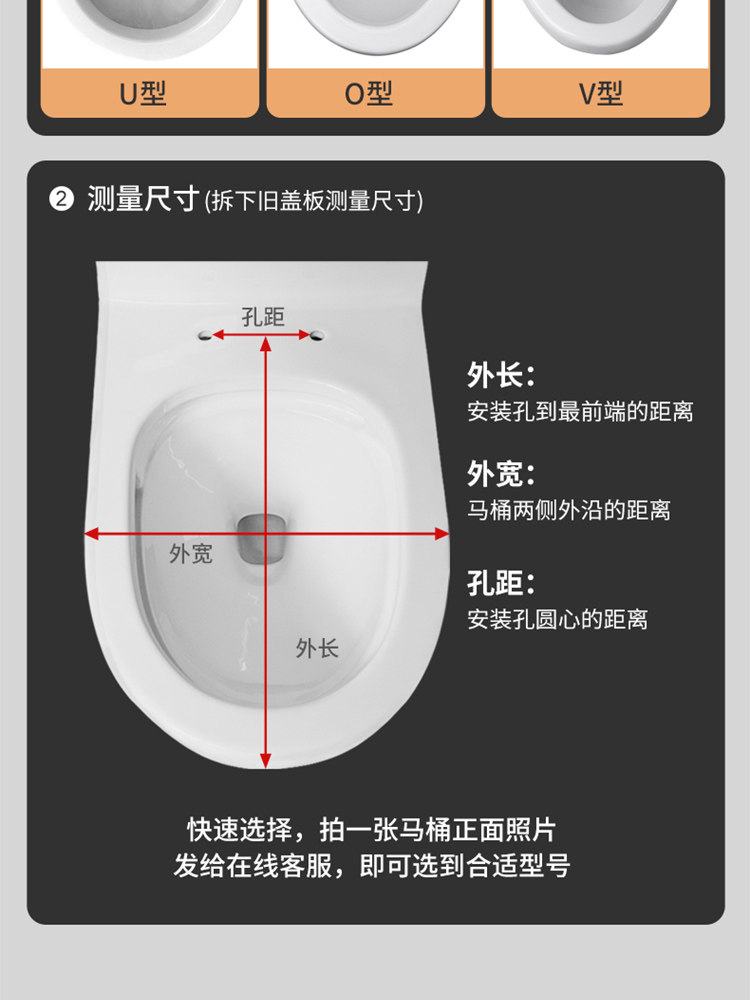 U型
O型
V型

❷ 测量尺寸 (拆下旧盖板测量尺寸)

孔距
外宽
外长

外长:
安装孔到最前端的距离

外宽:
马桶两侧外沿的距离

孔距:
安装孔圆心的距离

快速选择，拍一张马桶正面照片
发给在线客服，即可选到合适型号