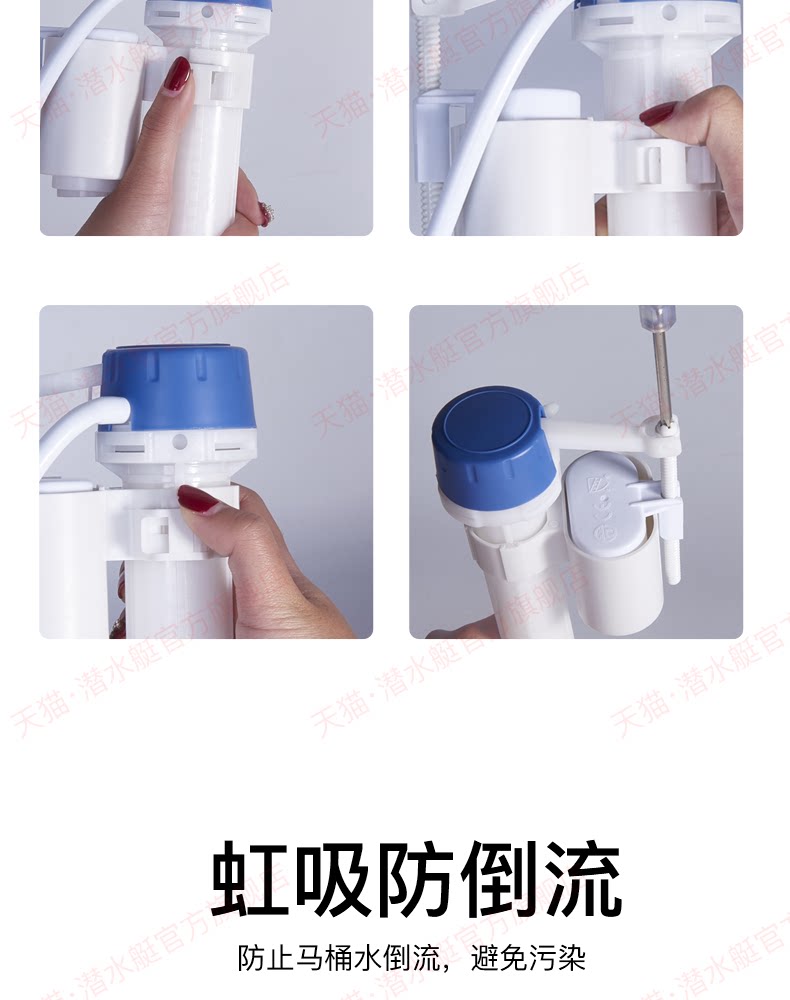 天猫·潜水艇官方旗舰店

虹吸防倒流

防止马桶水倒流，避免污染